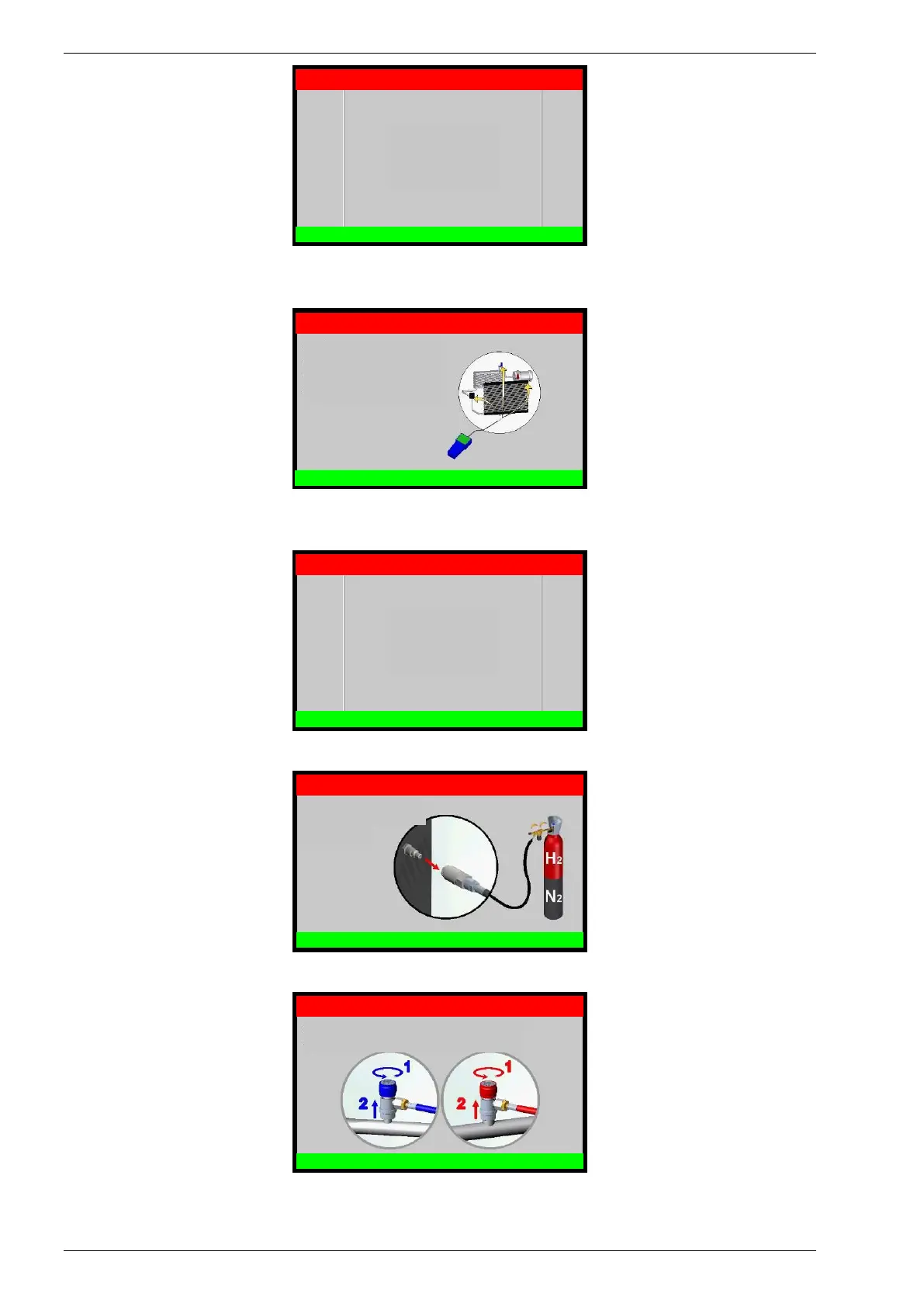 $H_2$

$N_2$

1

2

1

2