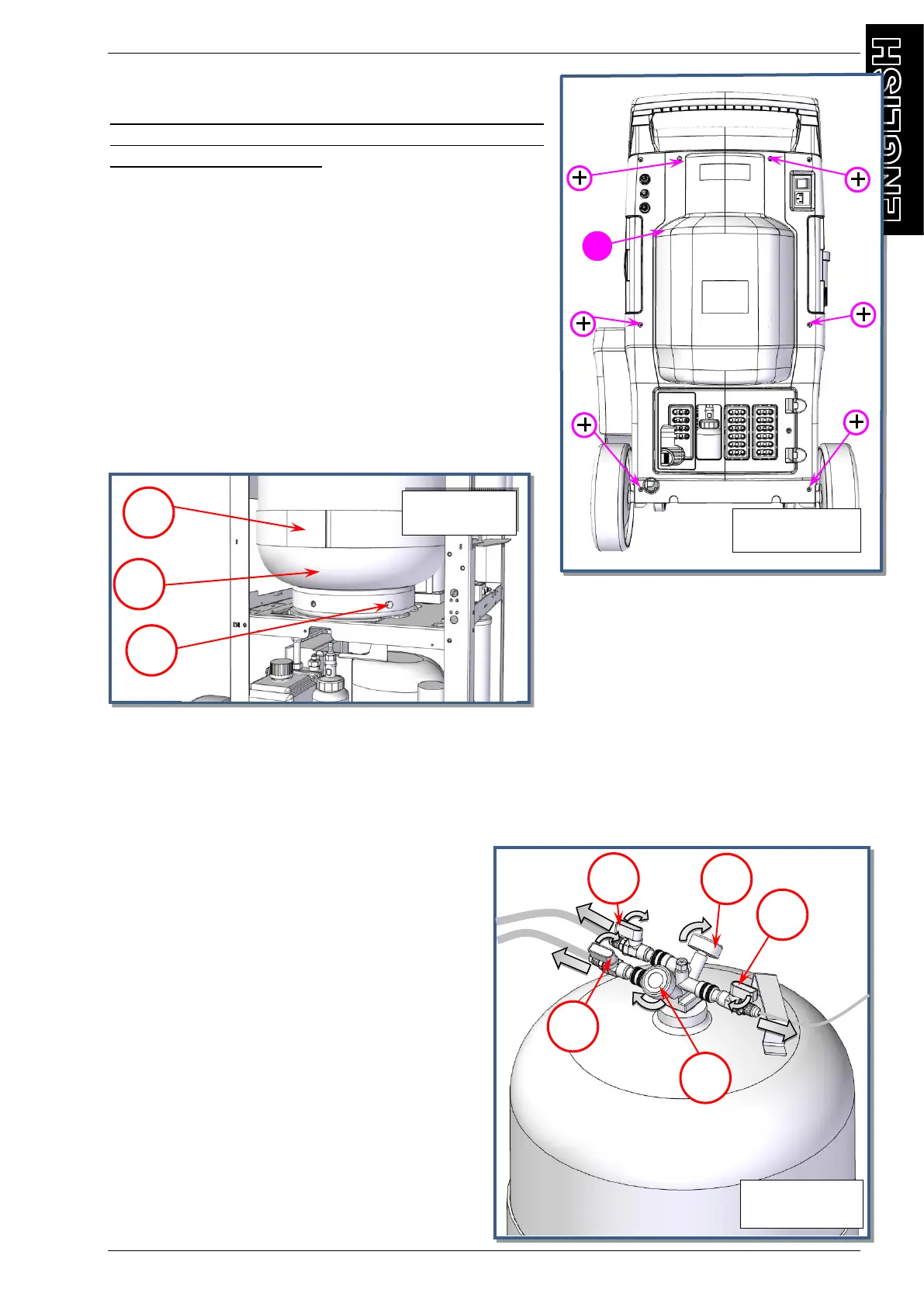 ENGLISH