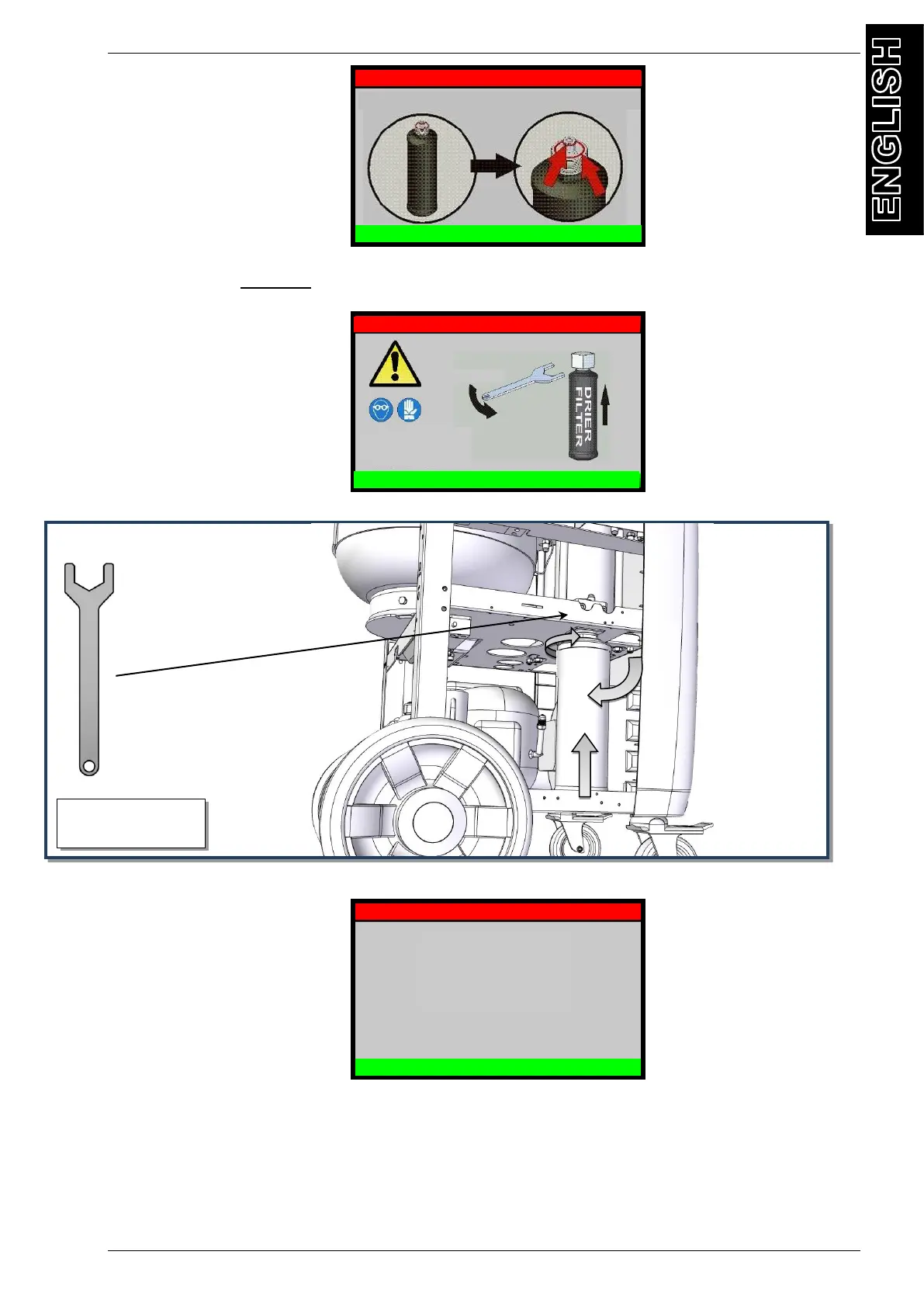 ENGLISH

DRIER FILTER