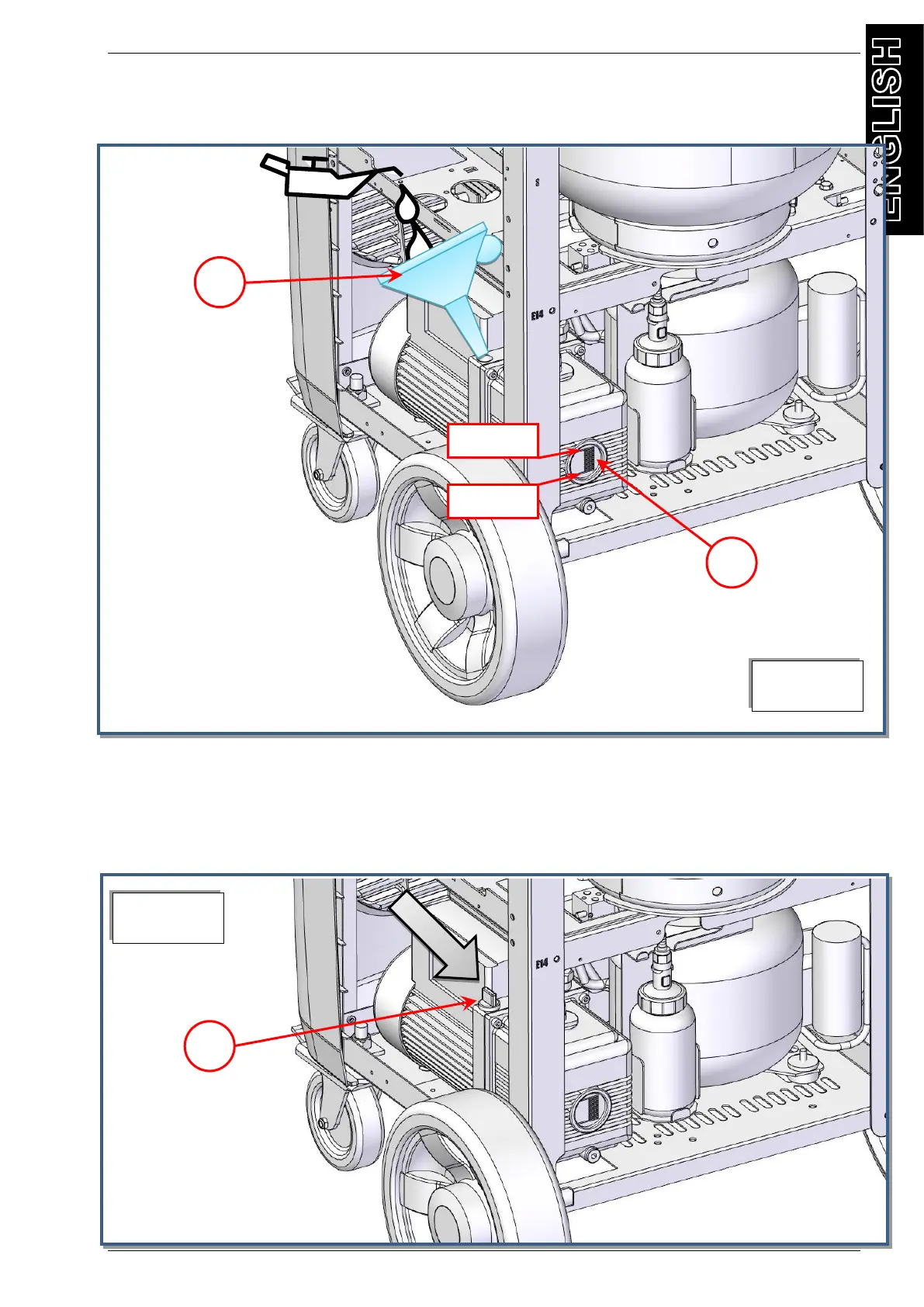 ENGLISH

E14

E14