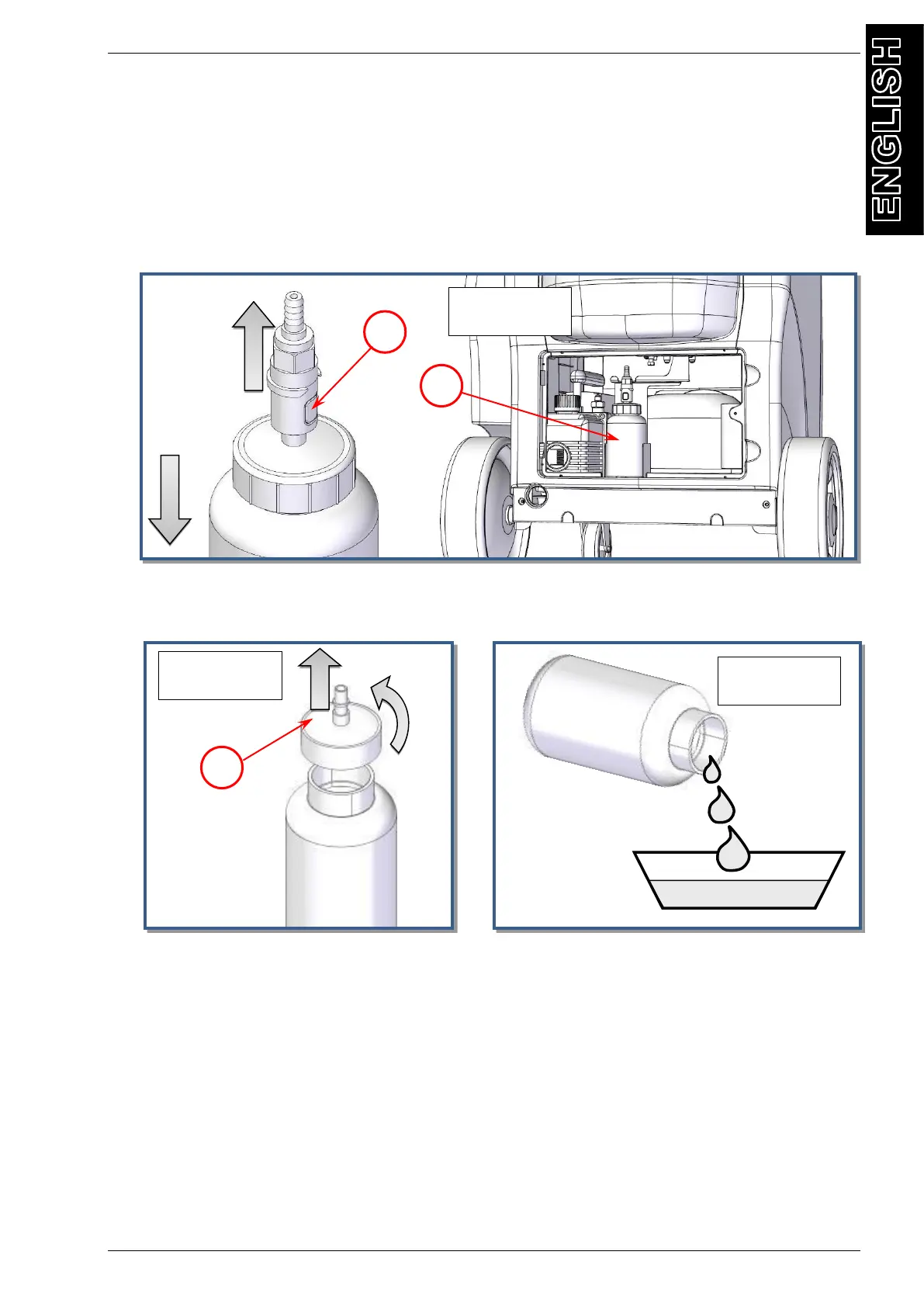 ENGLISH