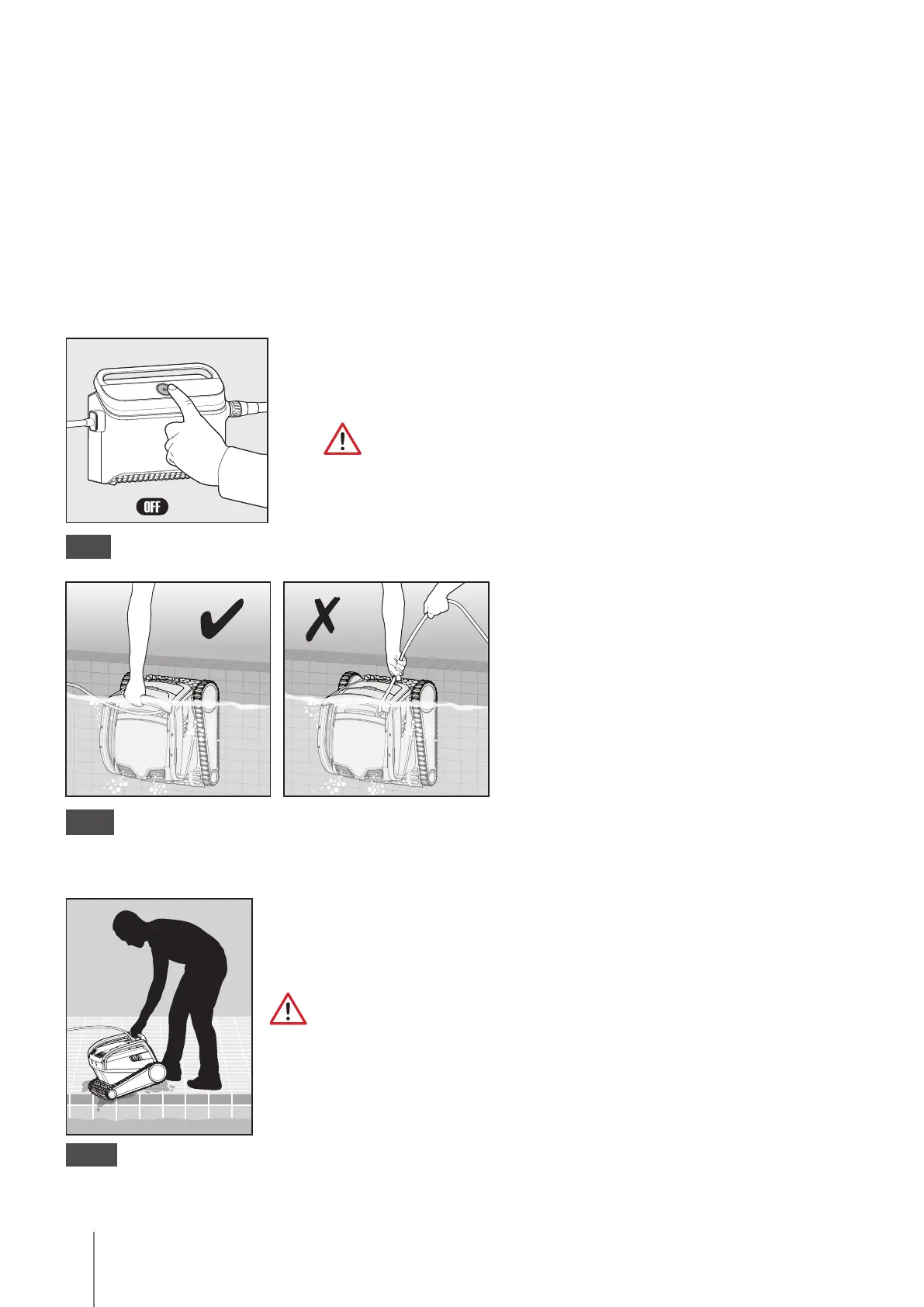 OFF