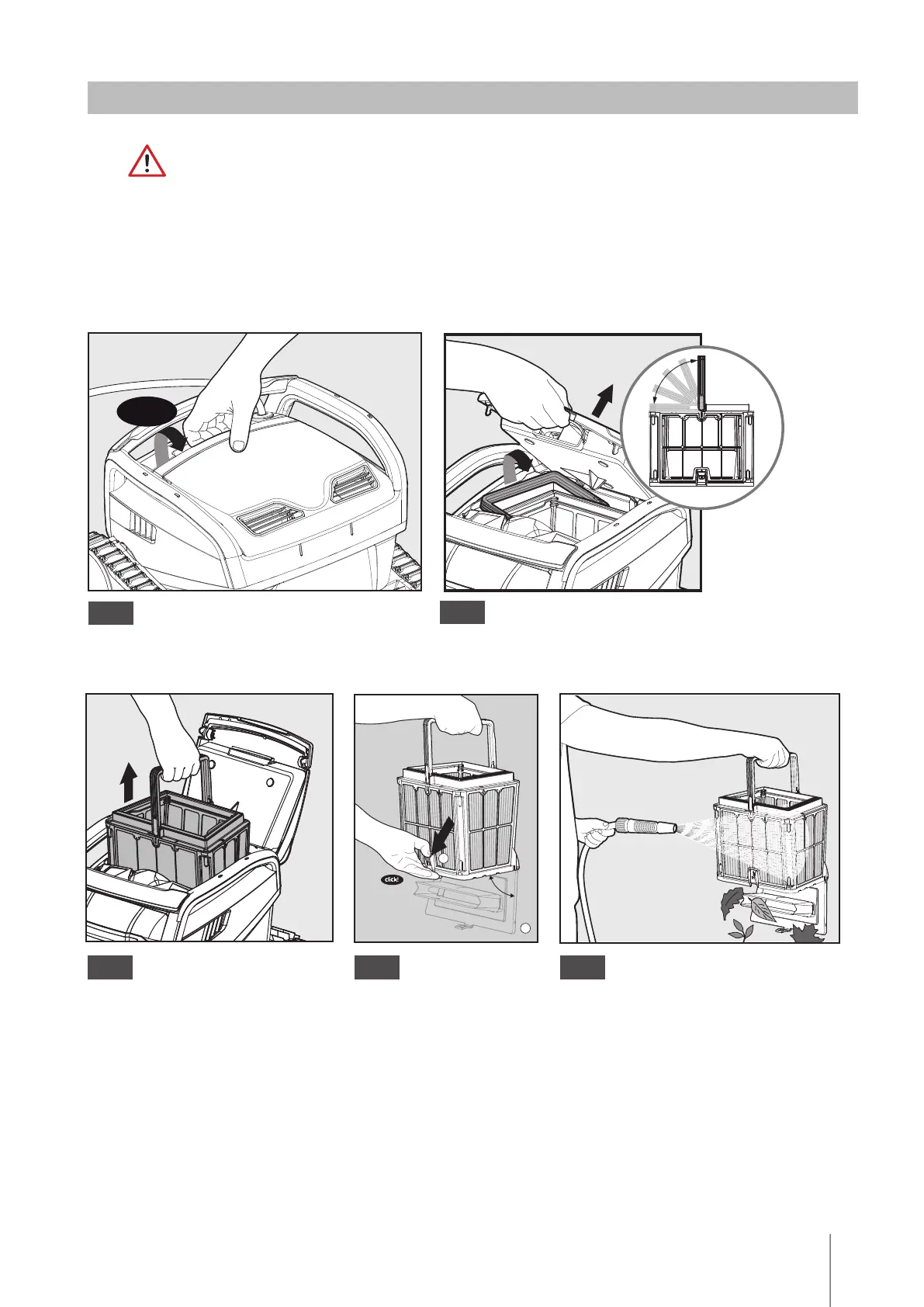 click!