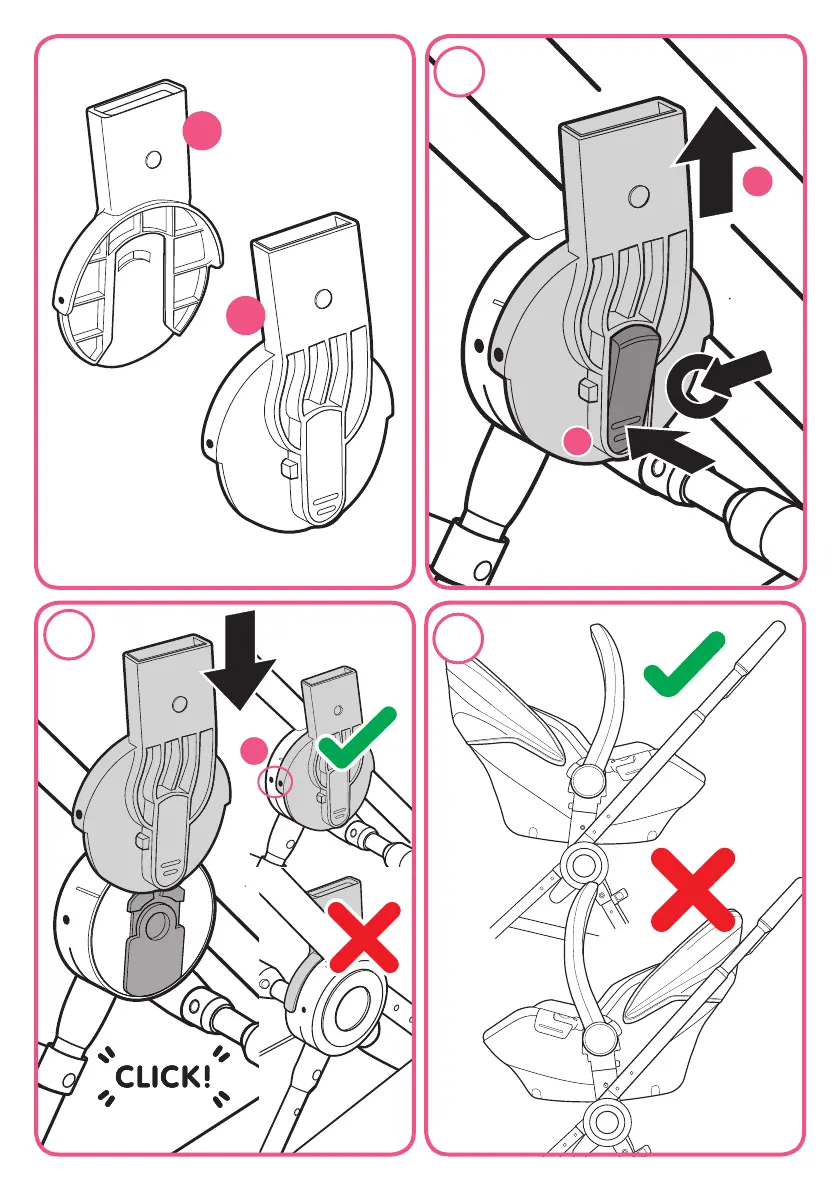 CLICK!