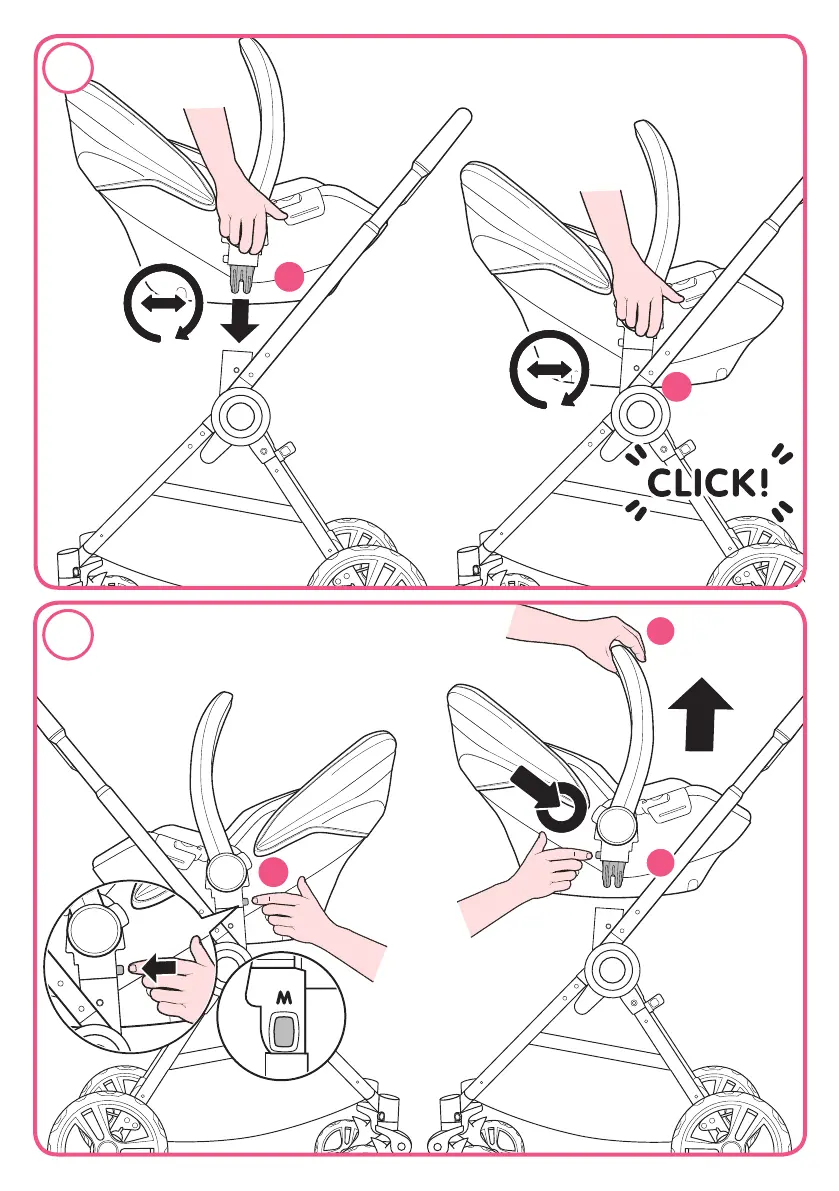 CLICK!

M