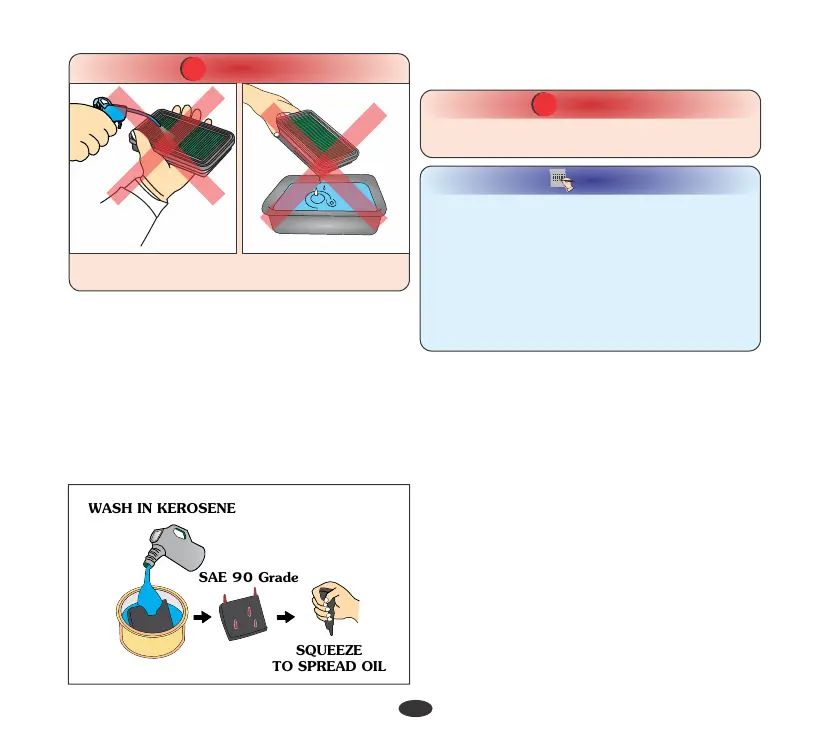 WASH IN KEROSENE

SAE 90 Grade

SQUEEZE
TO SPREAD OIL