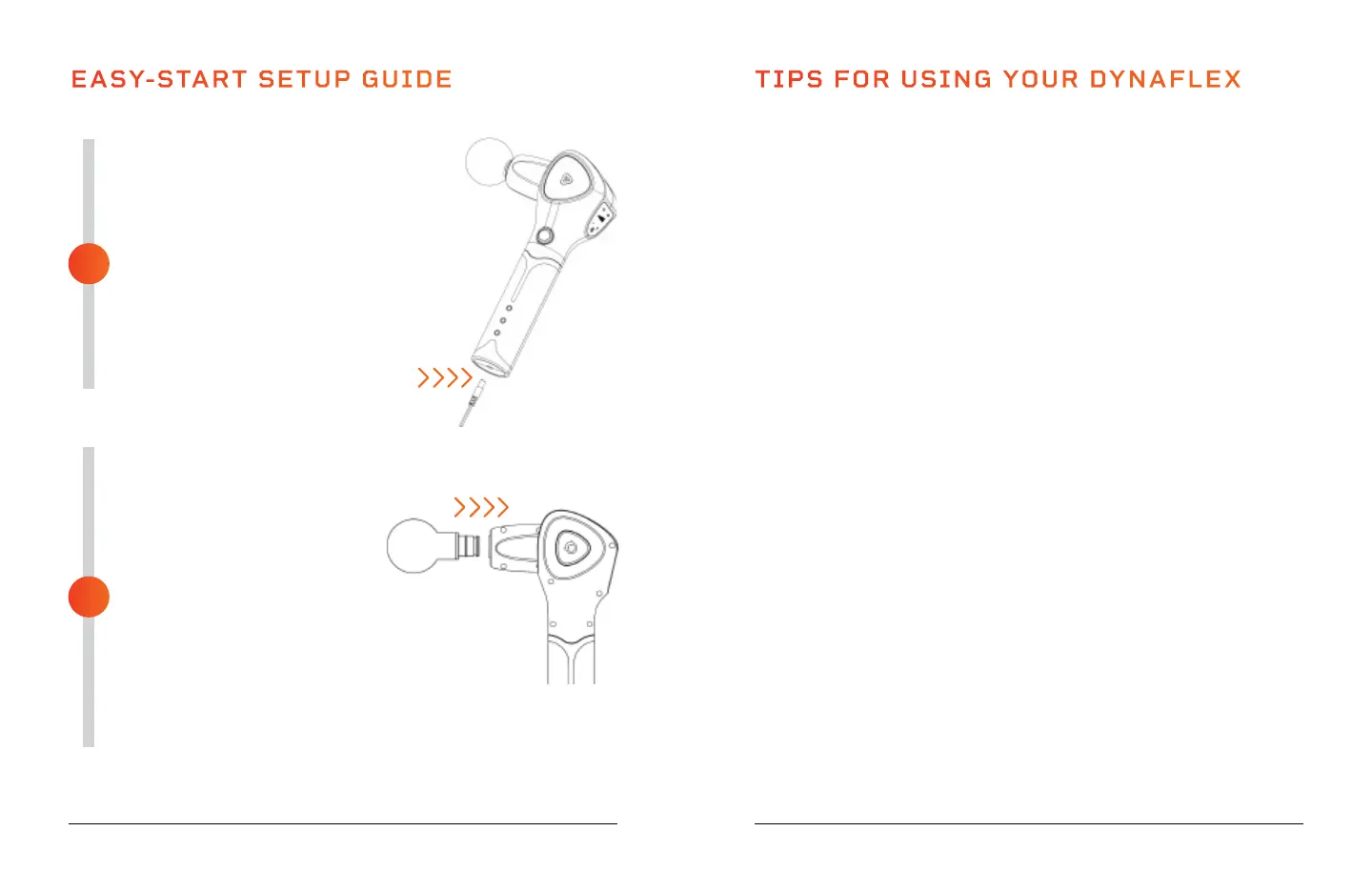 EASY-START SETUP GUIDE

TIPS FOR USING YOUR DYNAFLEX