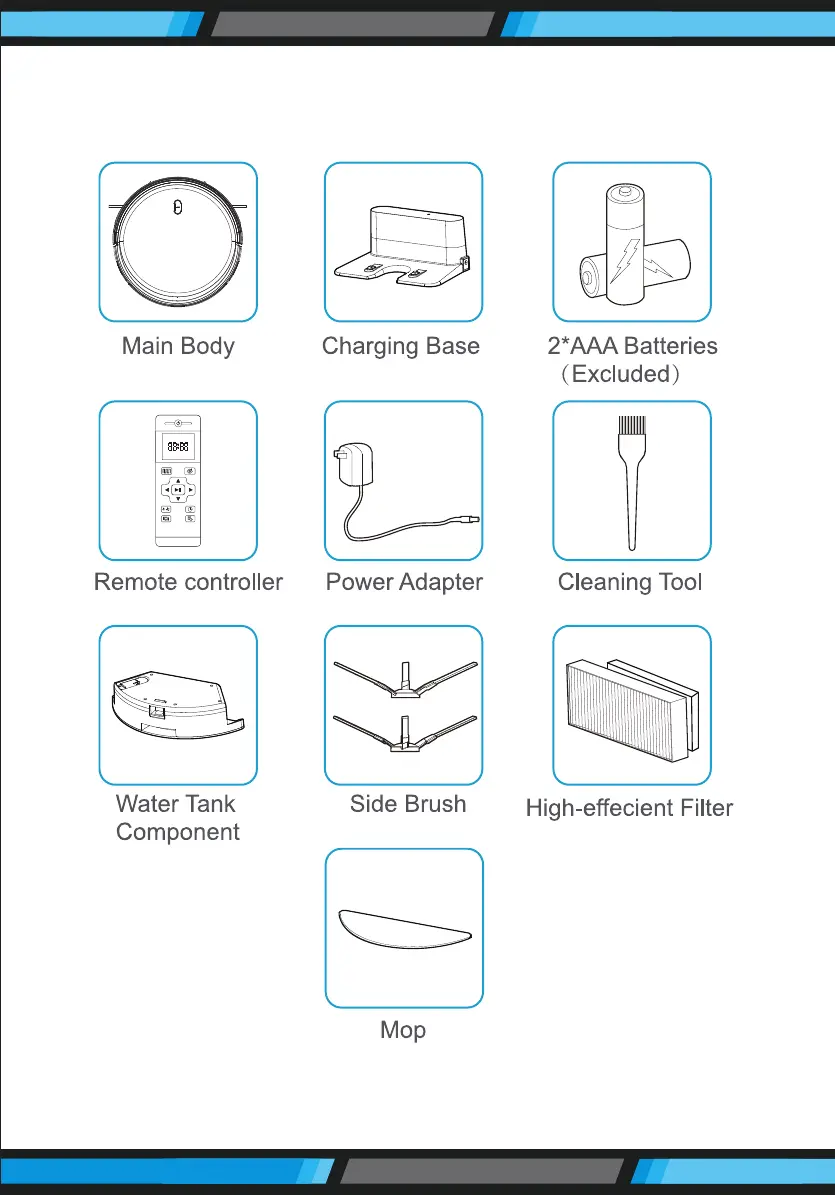 Main Body

Charging Base

2*AAA Batteries
（Excluded）

Remote controller

Power Adapter

Cleaning Tool

Water Tank
Component

Side Brush

High-effecient Filter

Mop