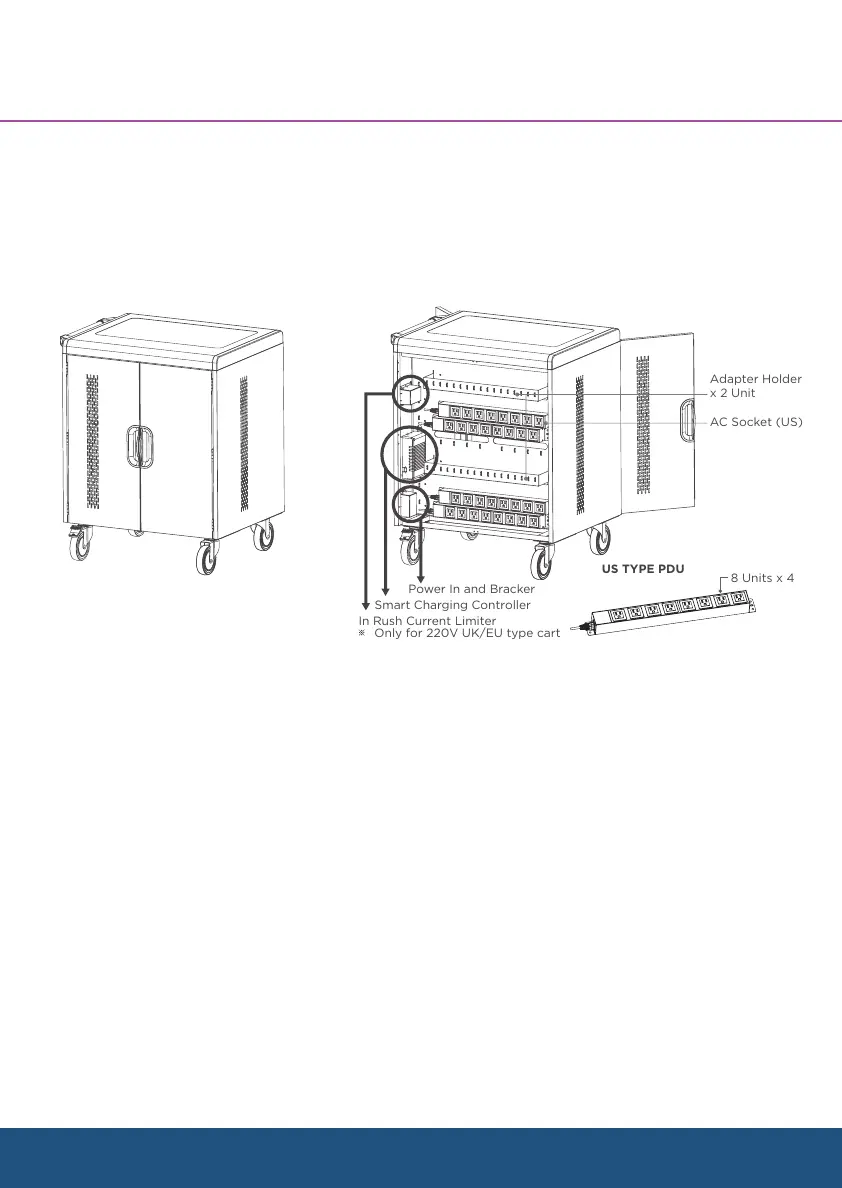 Adapter Holder x 2 Unit

AC Socket (US)

Power In and Bracker

Smart Charging Controller

In Rush Current Limiter
※ Only for 220V UK/EU type cart

US TYPE PDU

8 Units x 4