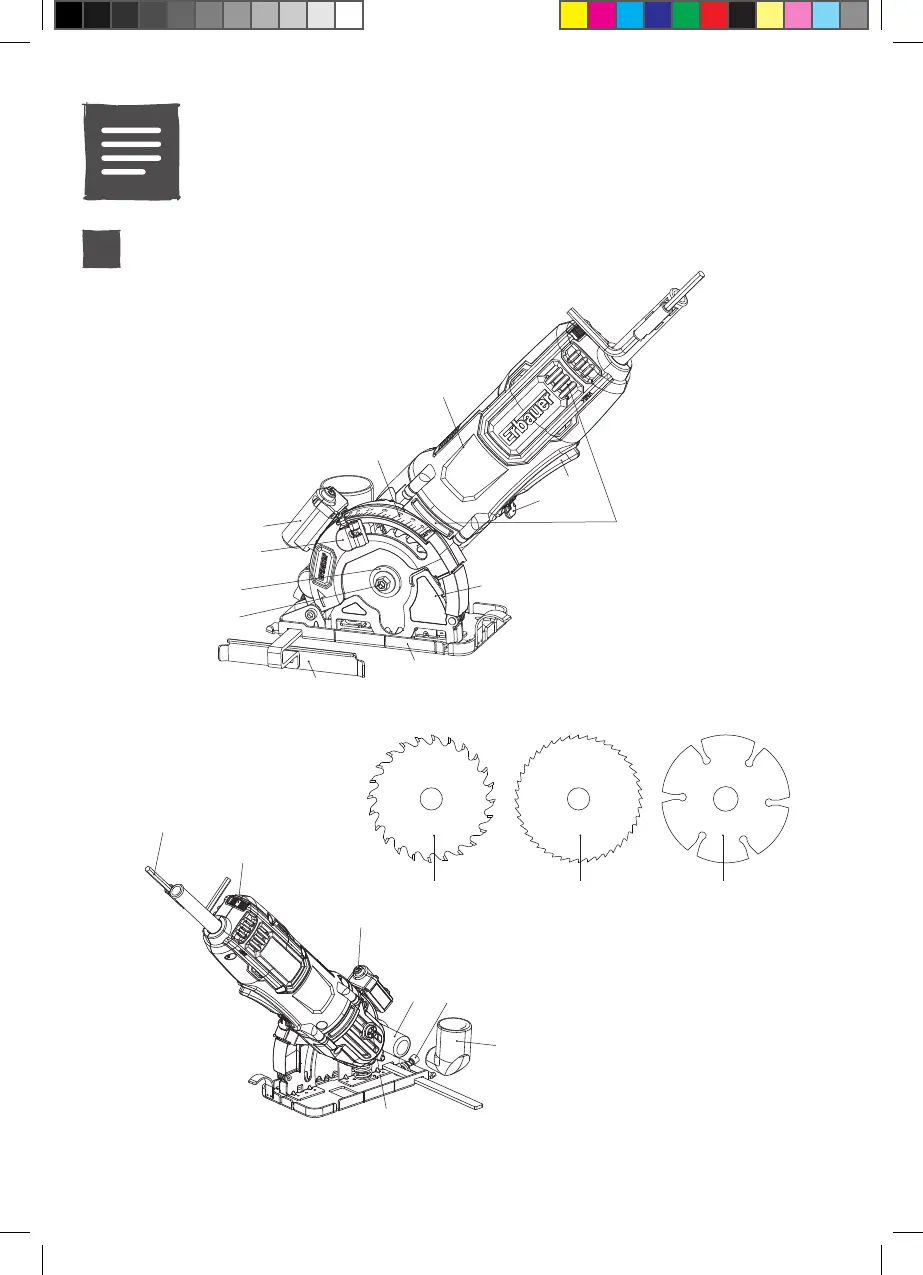 Erbauer