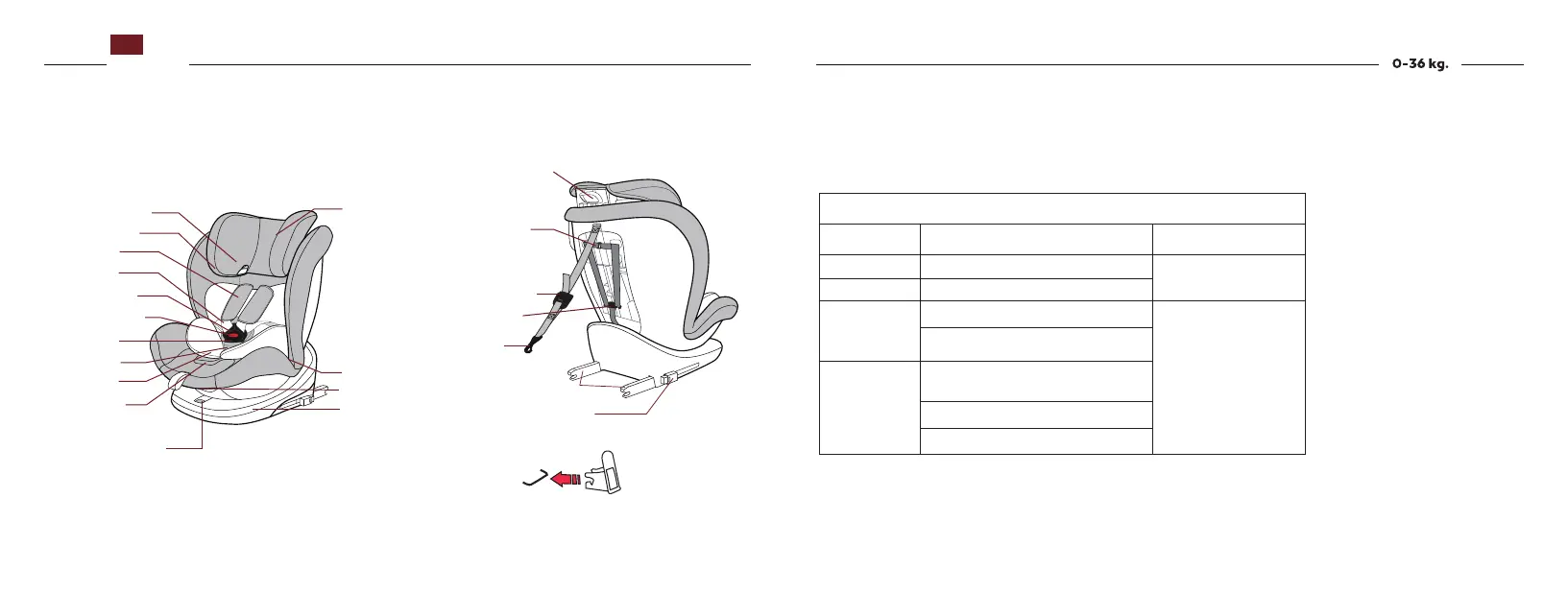 0-36 kg.