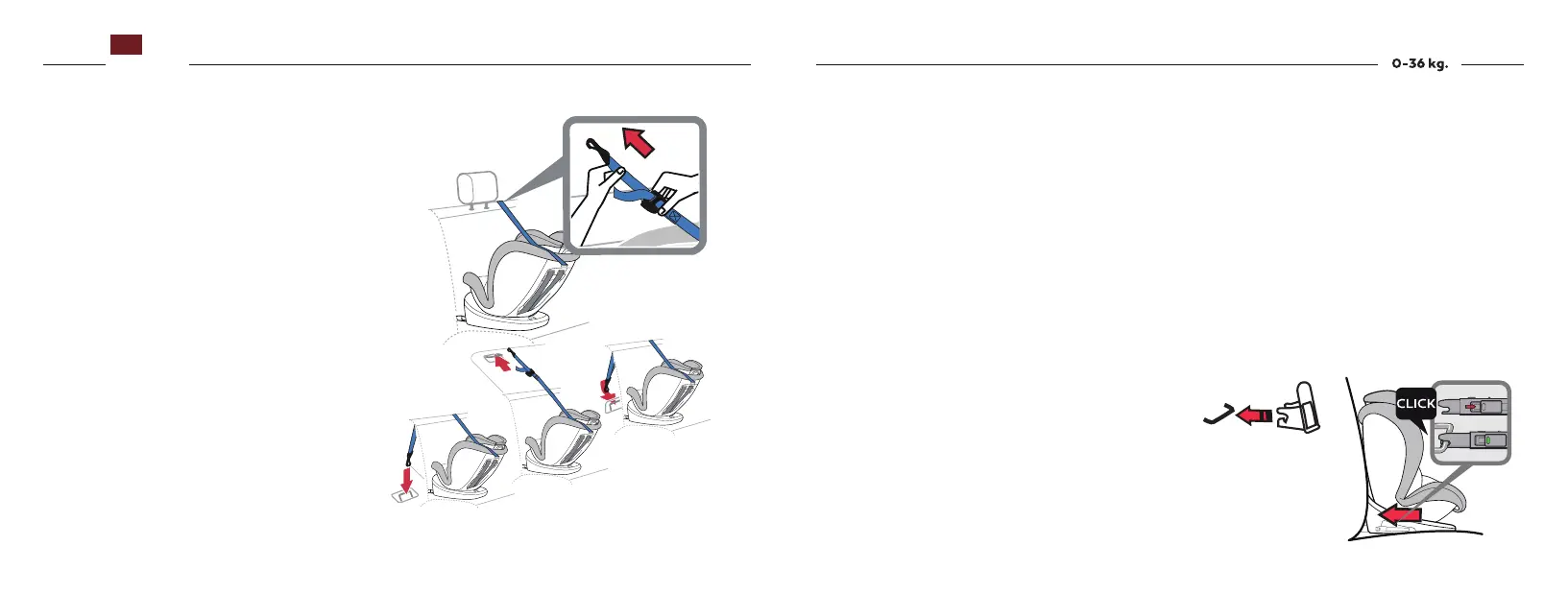 0-36 kg.

CLICK