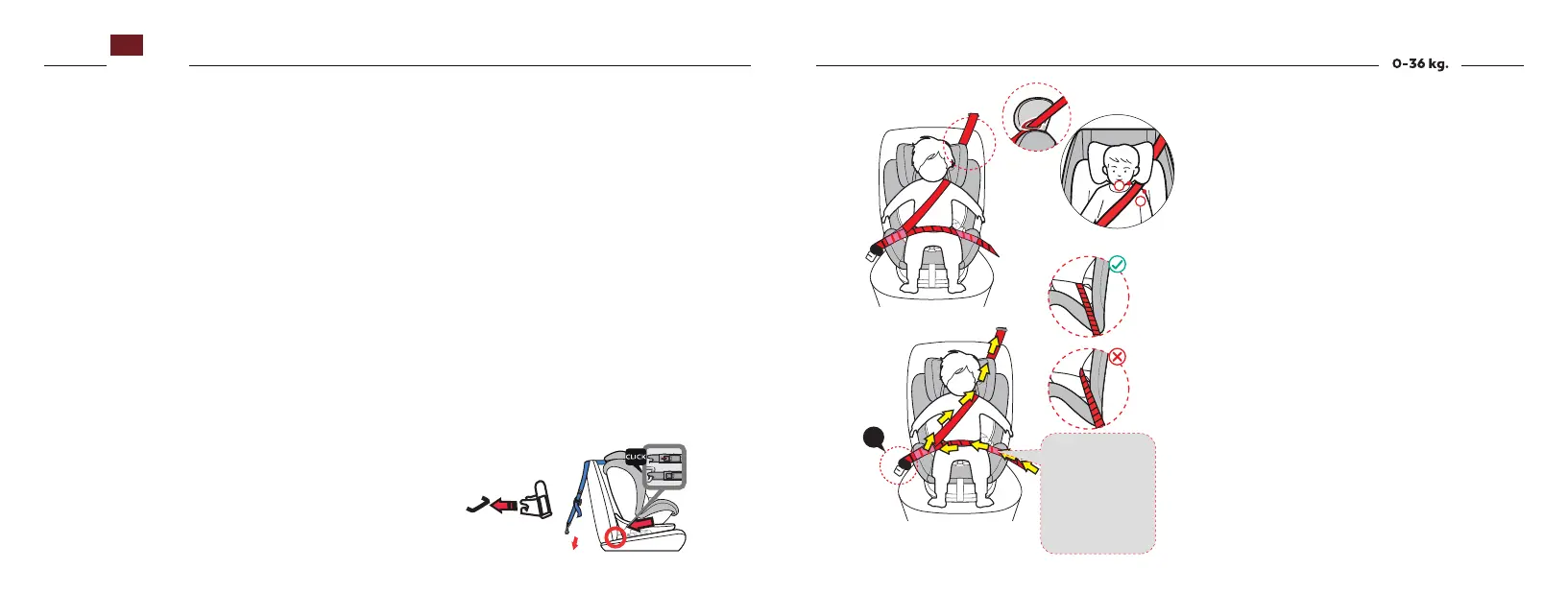 0-36 kg.

CLICK