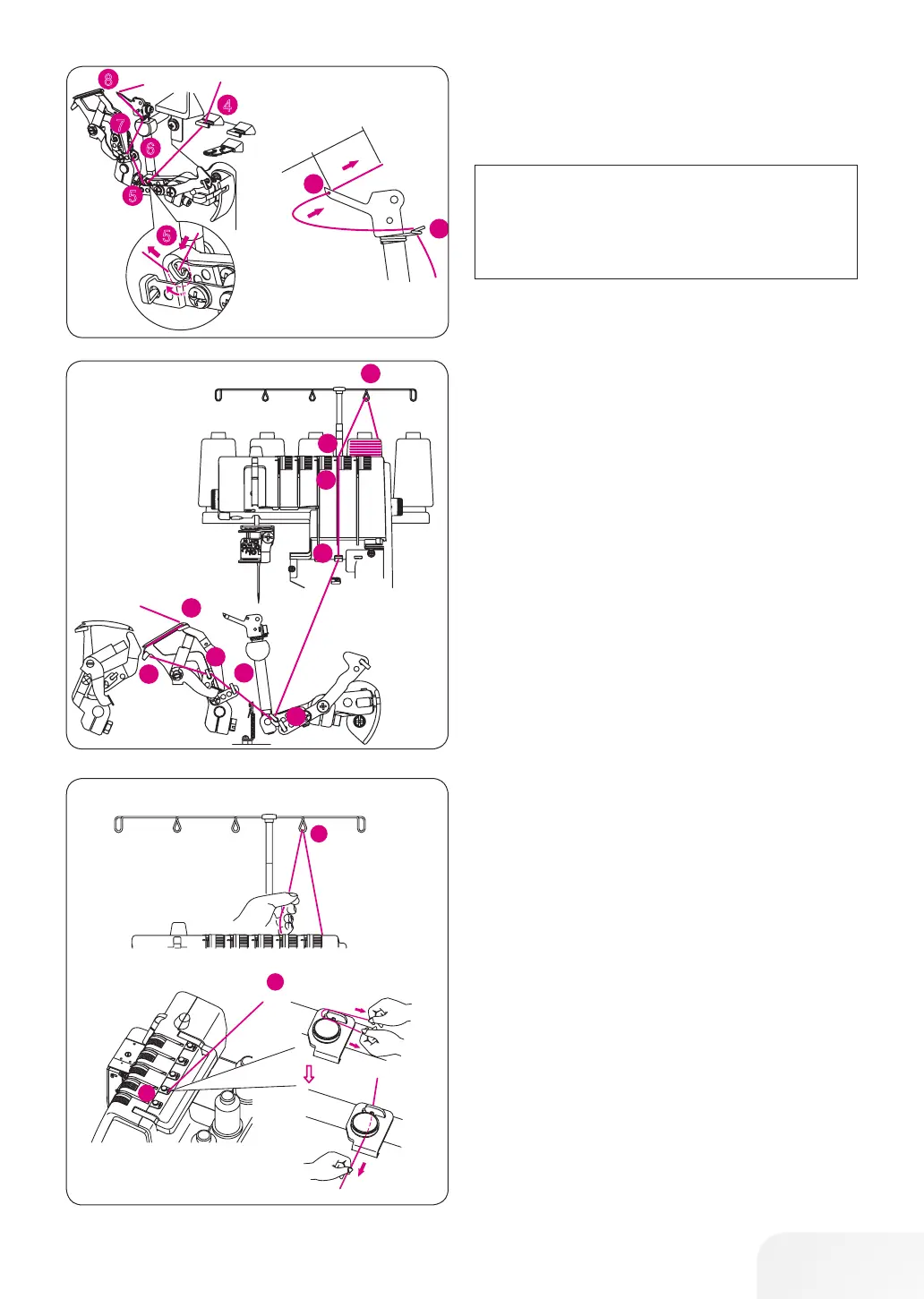 8

4

7

6

5

5