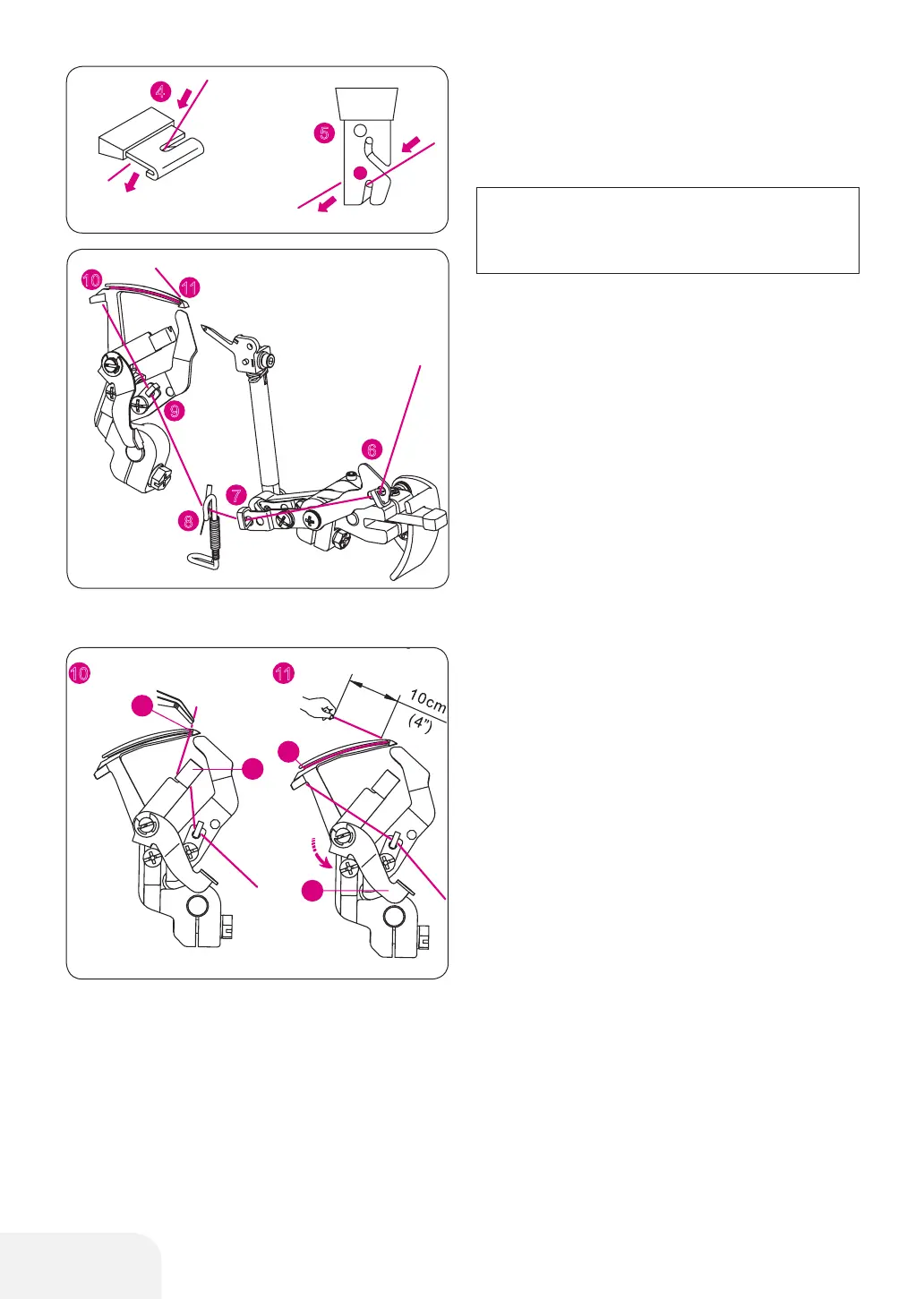 4

5

10

11

9

6

7

8

10

11

10cm
(4")