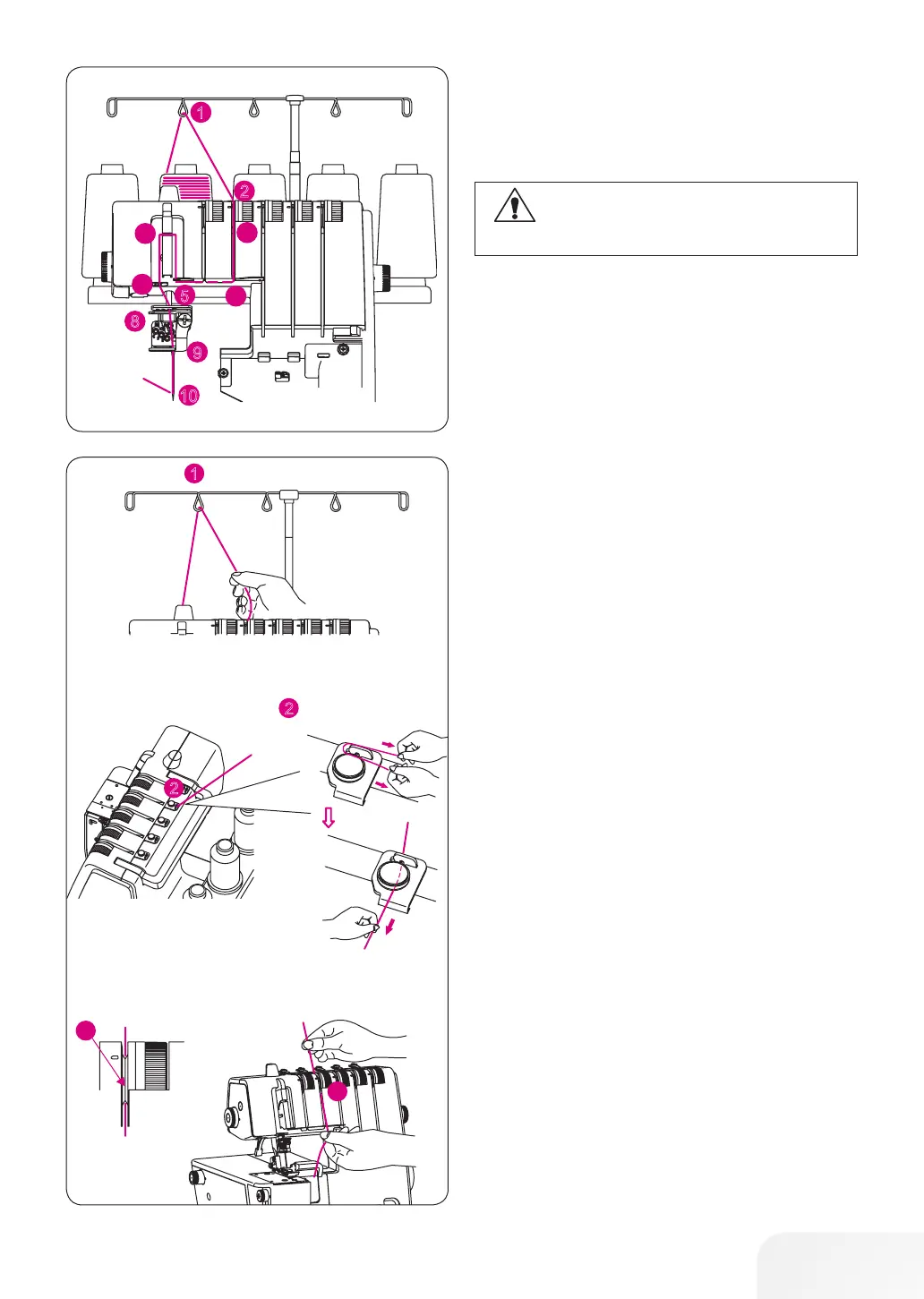 1
2
5
8
9
10

1

2
2