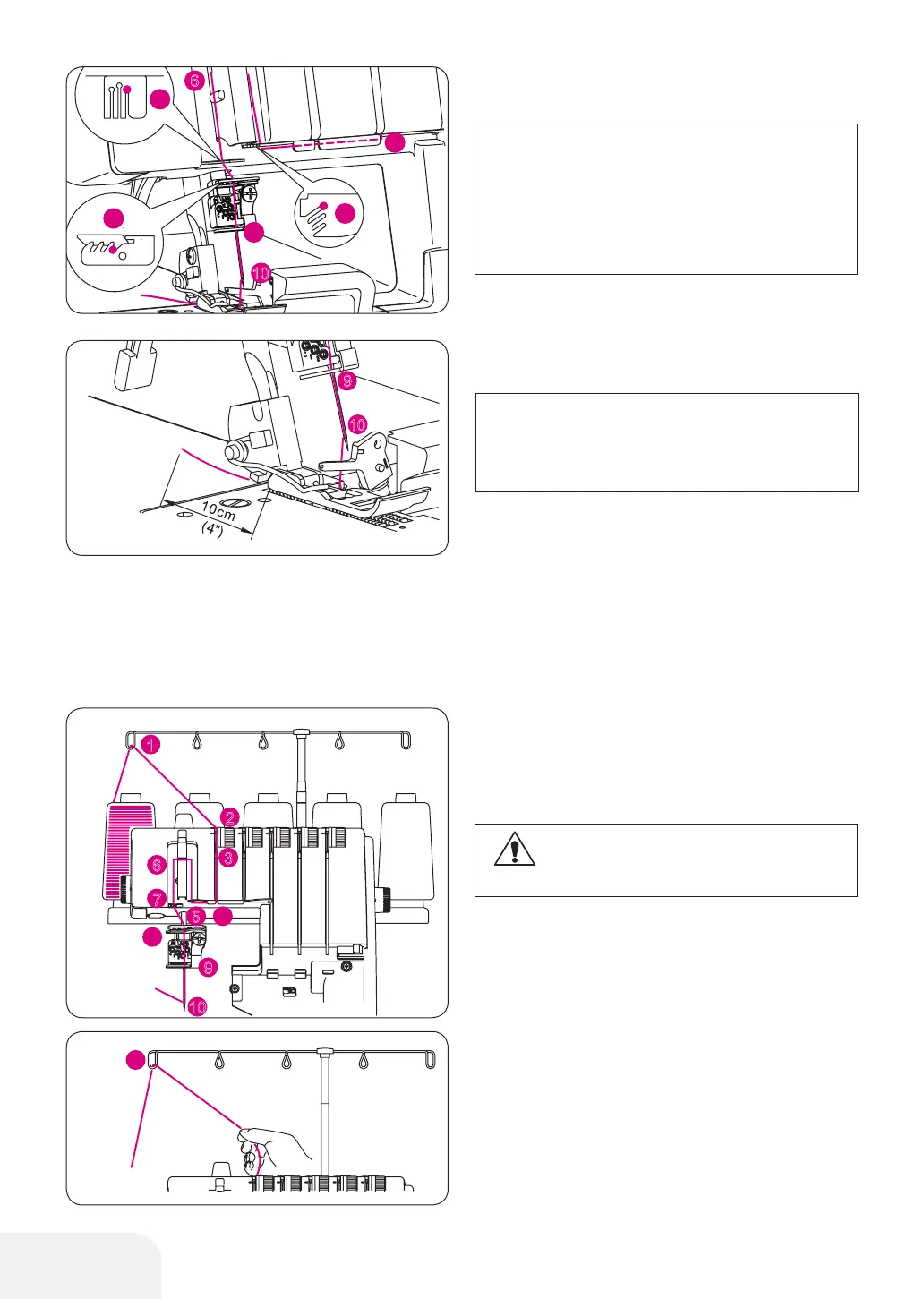 6

10

9

10

10cm

(4")

1

2

3

6

7

5

9

10