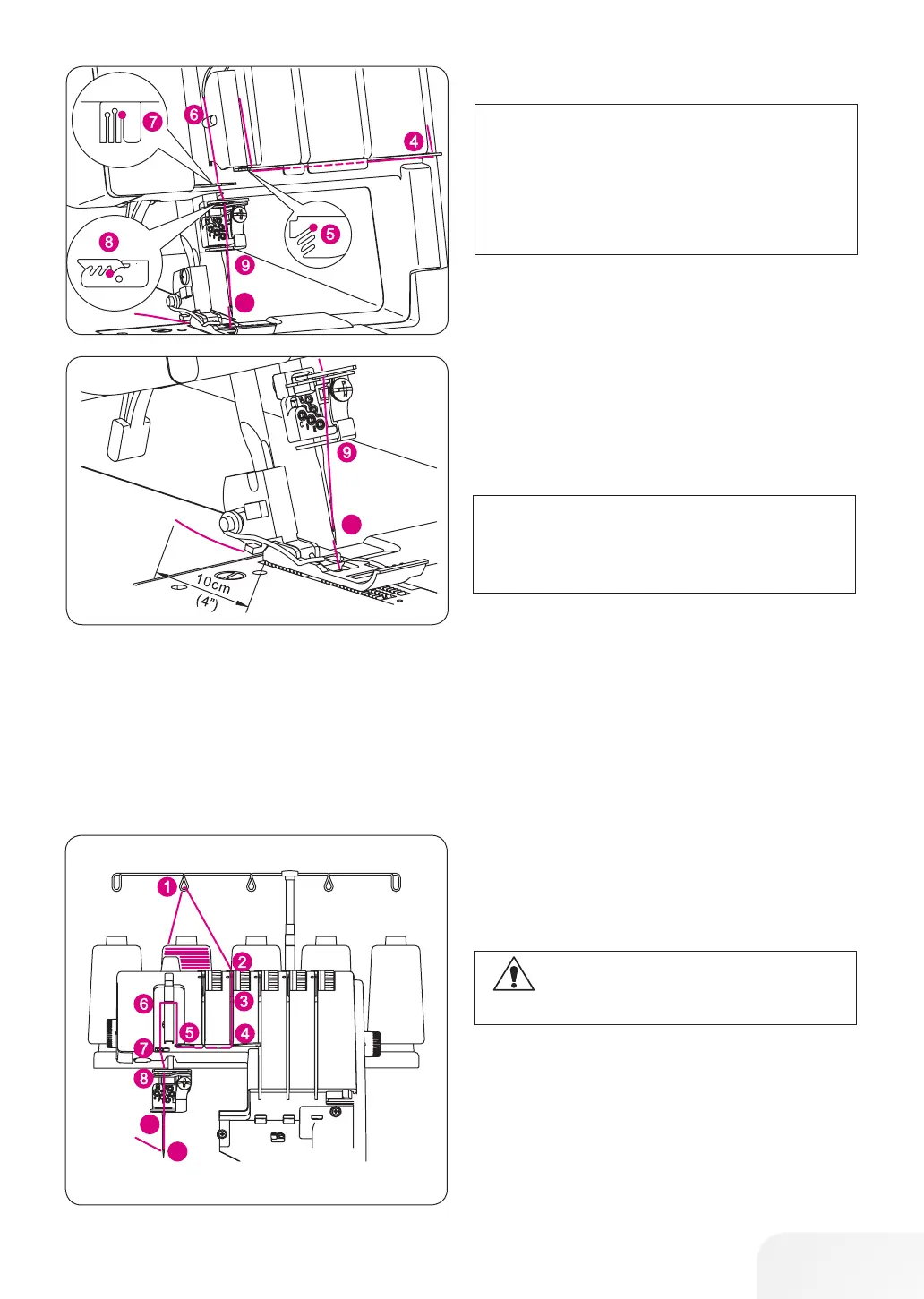 7
6
4
5
8
9

9
10cm
(4")

1
2
3
6
5
4
7
8