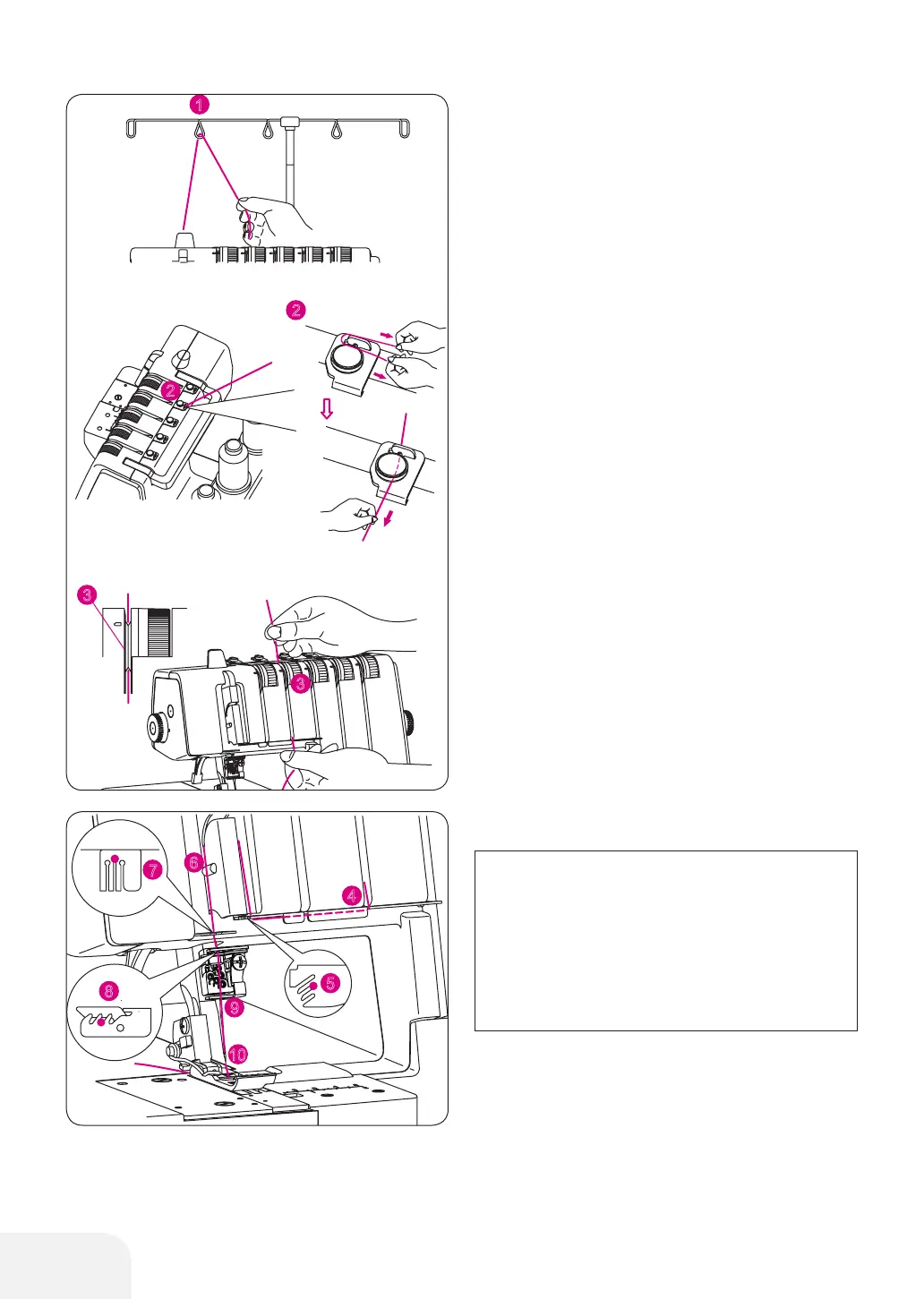 1

2

2

3

3

6

7

4

5

8

9

10