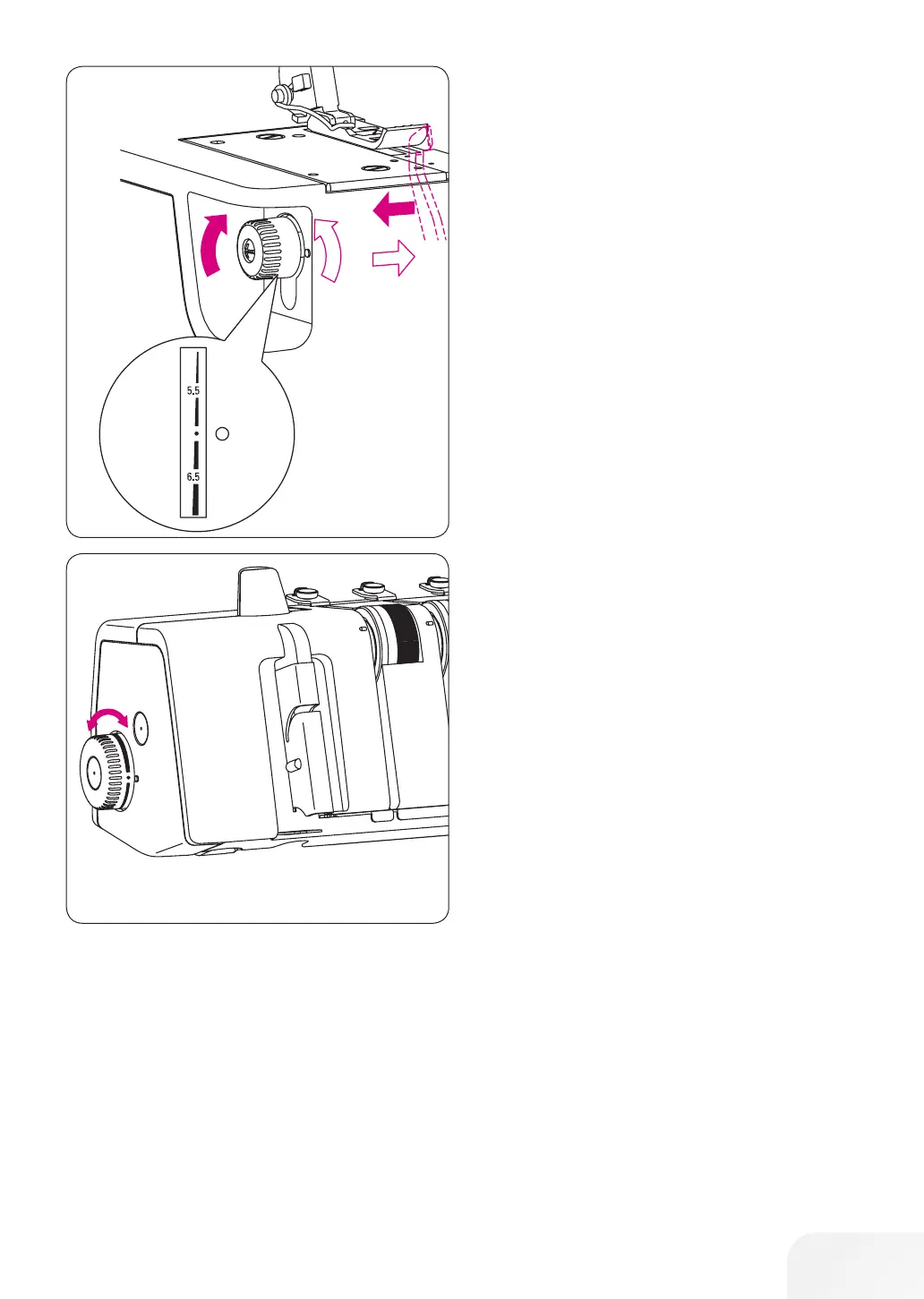 5.5

6.5