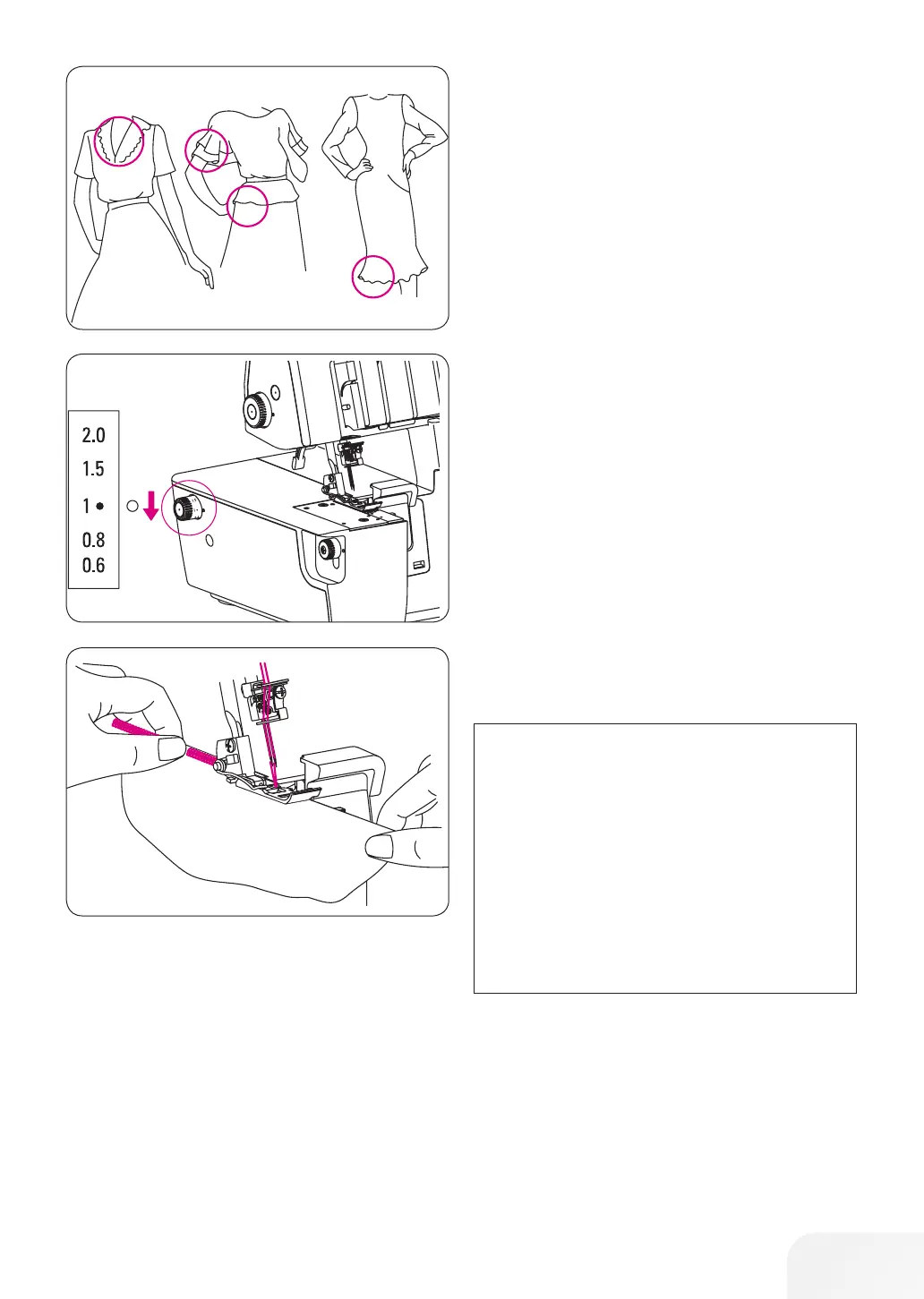 2.0
1.5
1
0.8
0.6