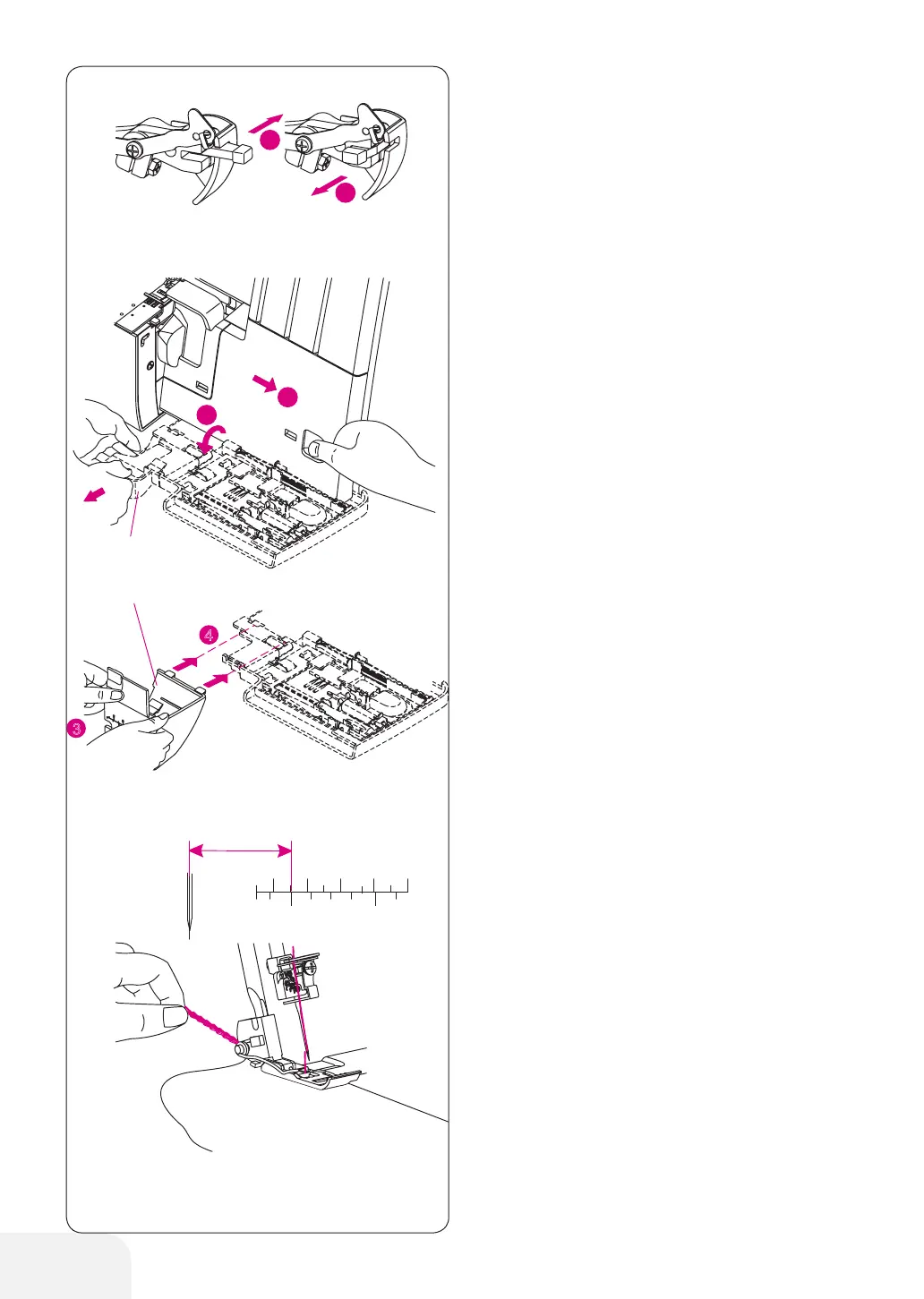 4

3