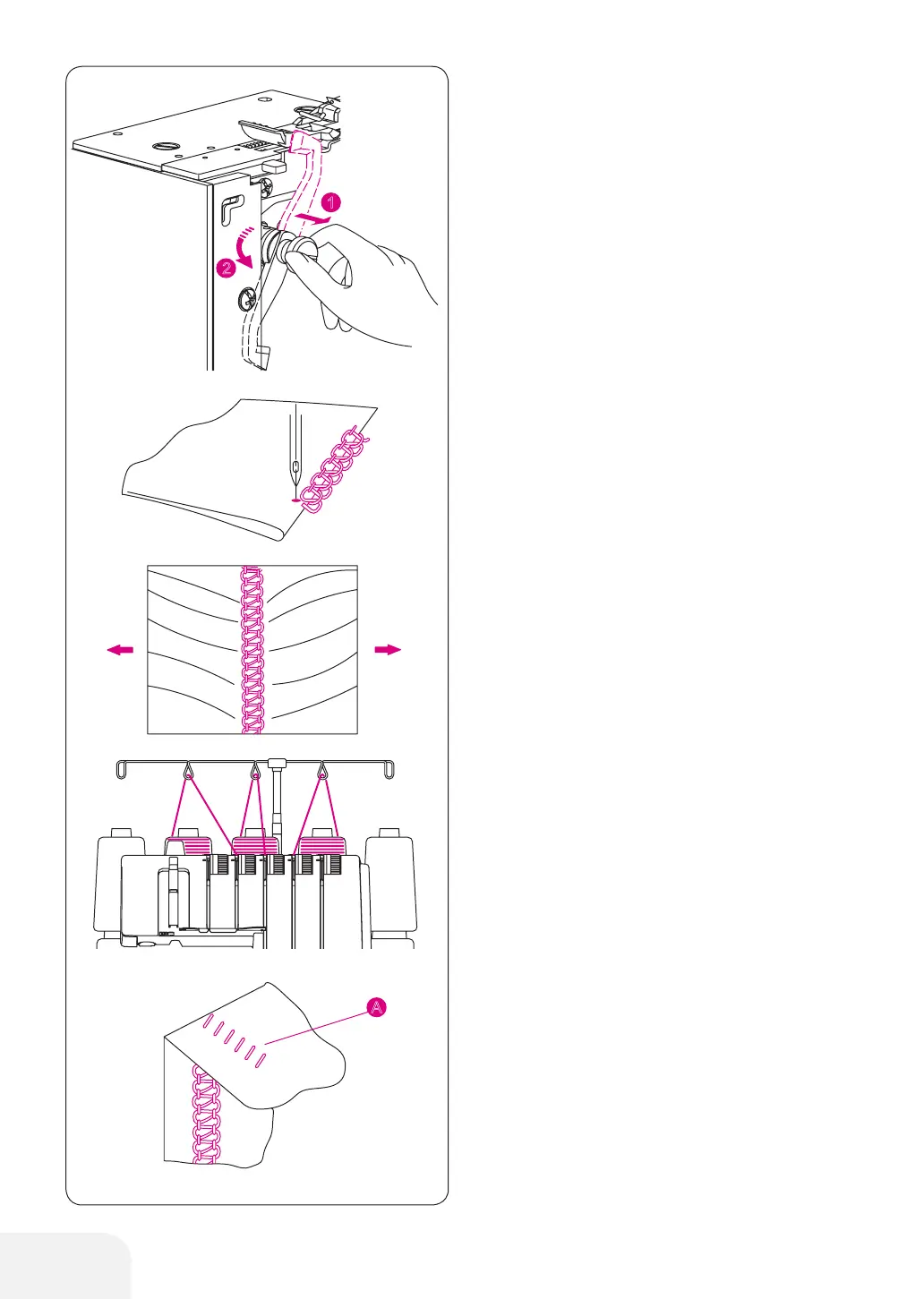 1
2
A