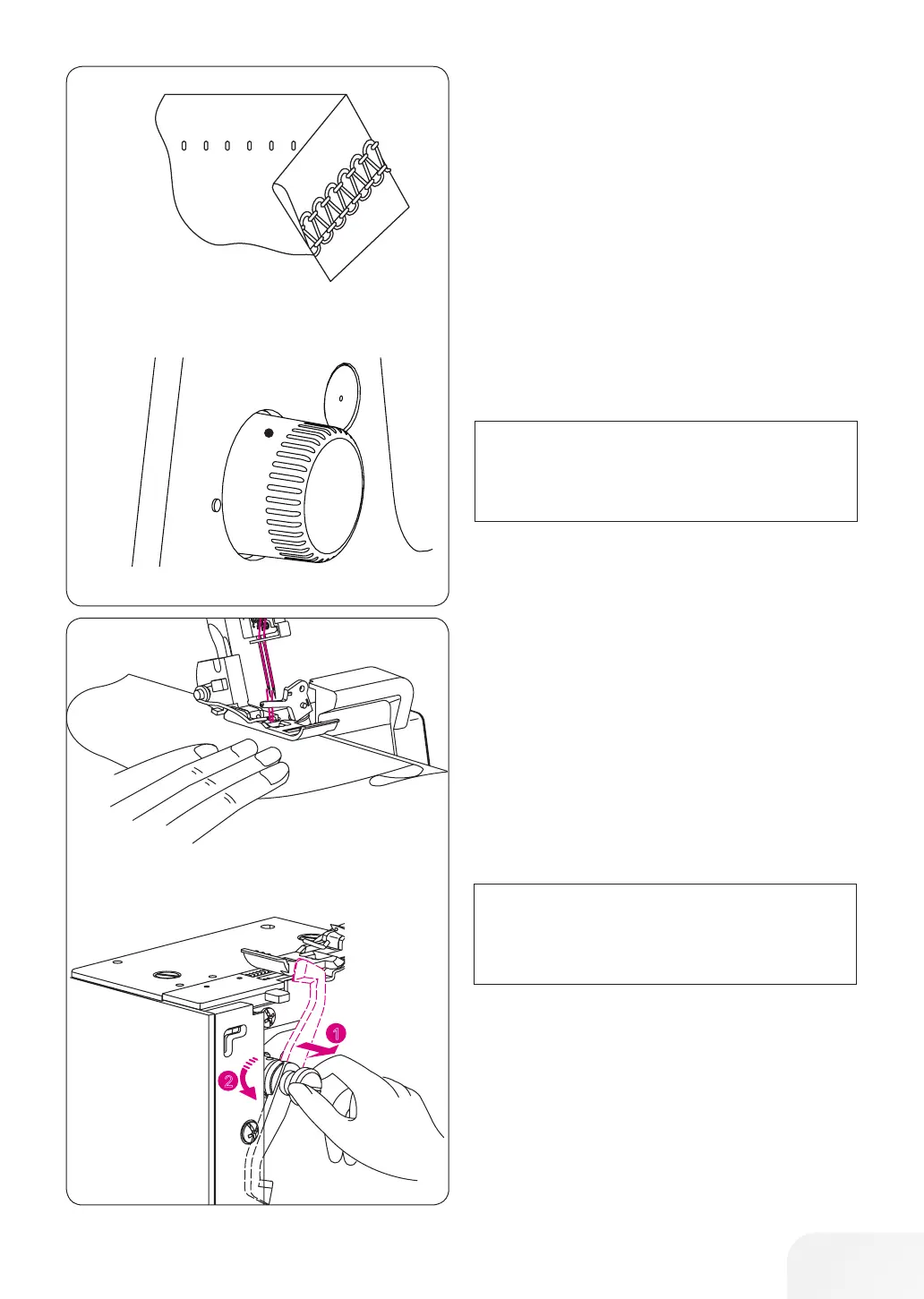 1
2