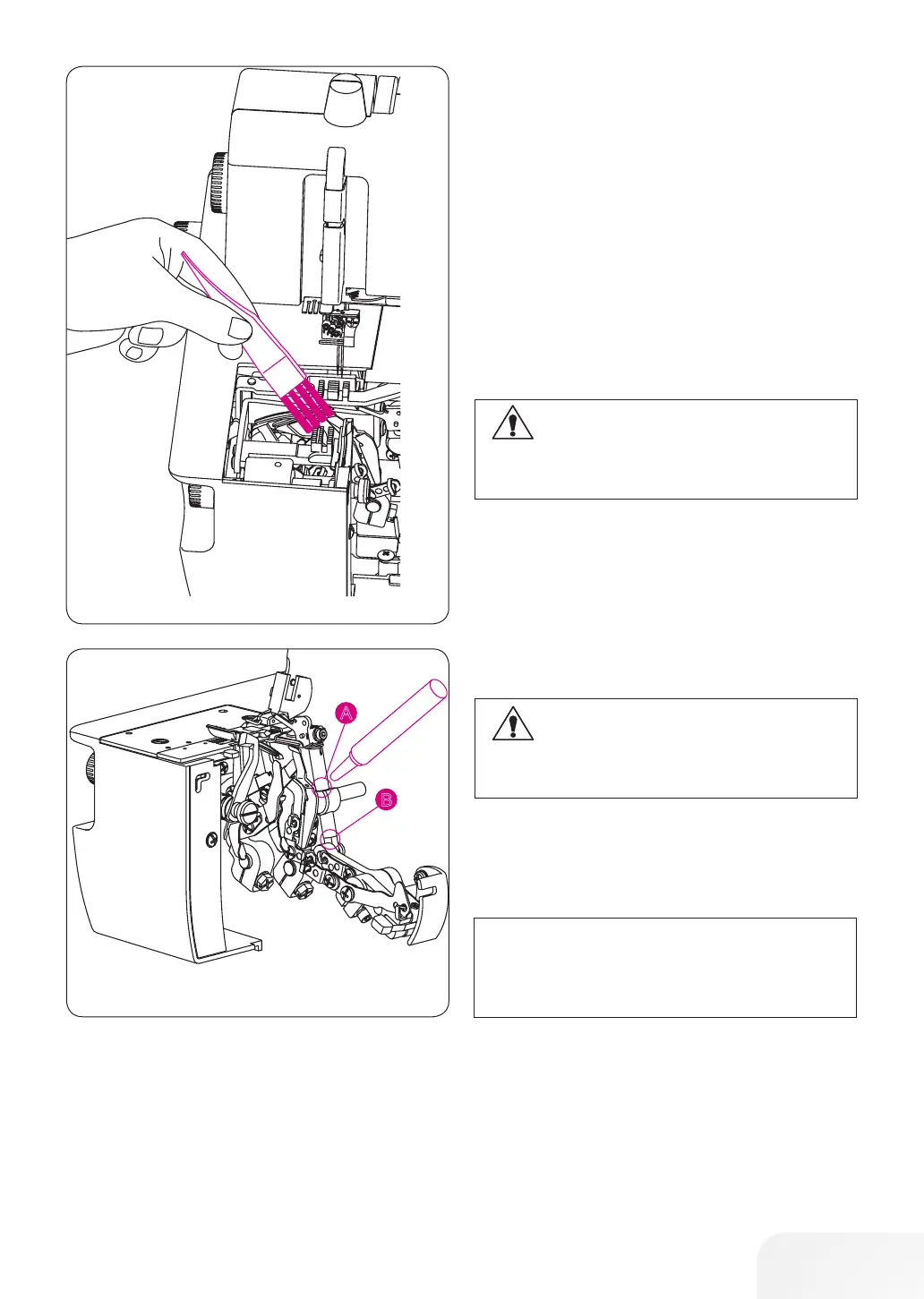 A

B