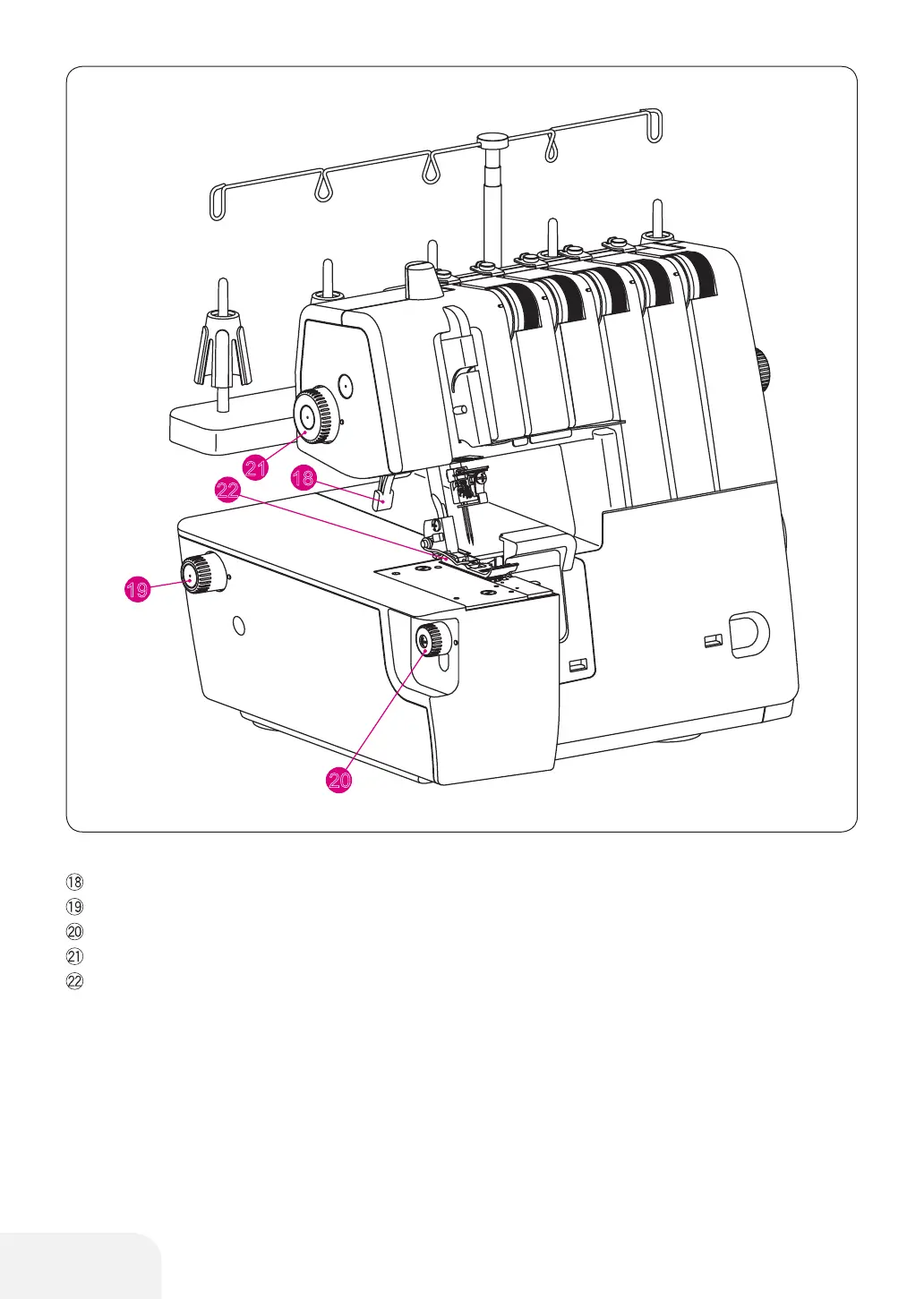 21
18
22
19
20

⑱
⑲
⑳
㉑
㉒