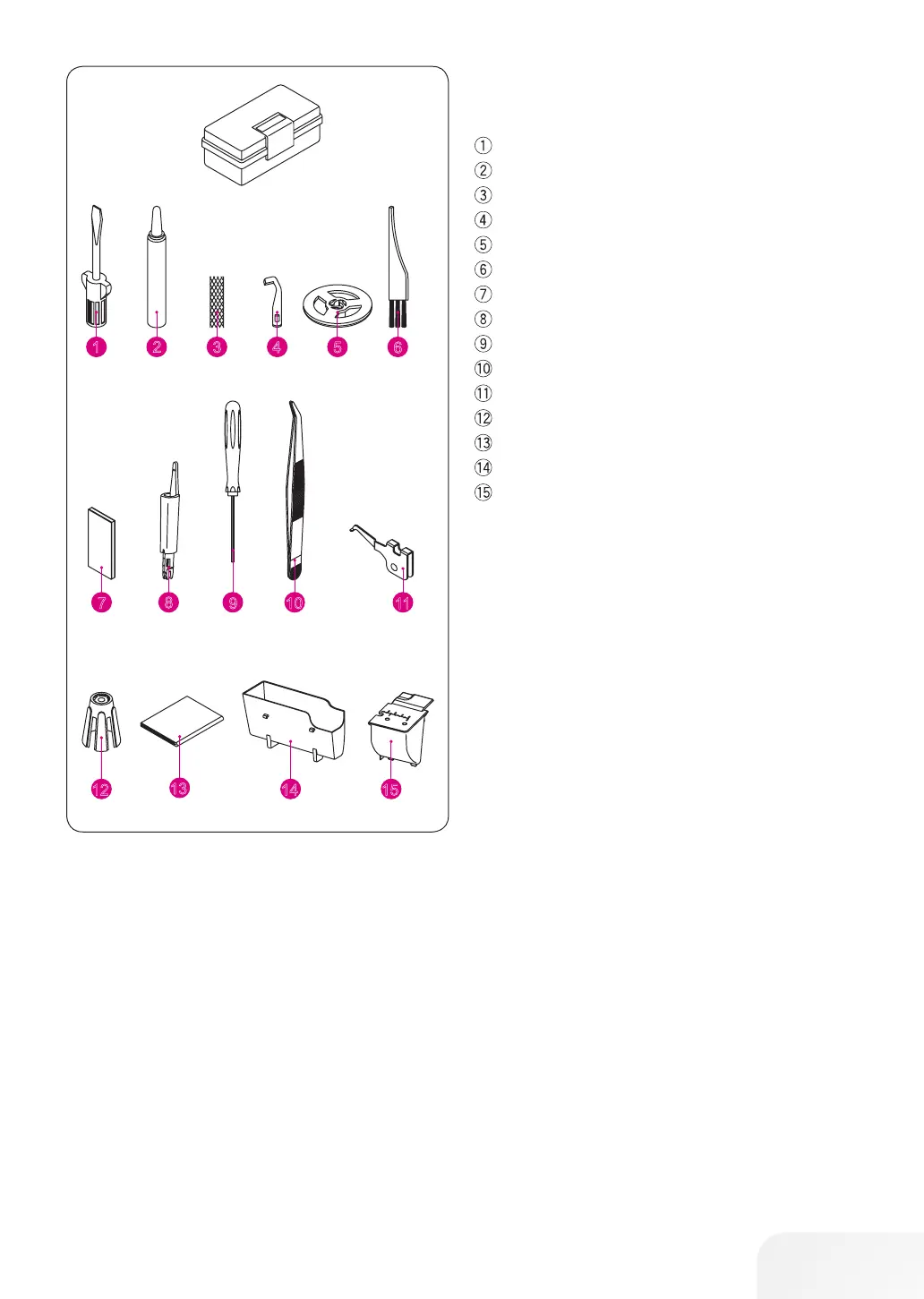 1 2 3 4 5 6

7 8 9 10 11

12 13 14 15

①
②
③
④
⑤
⑥
⑦
⑧
⑨
⑩
⑪
⑫
⑬
⑭
⑮