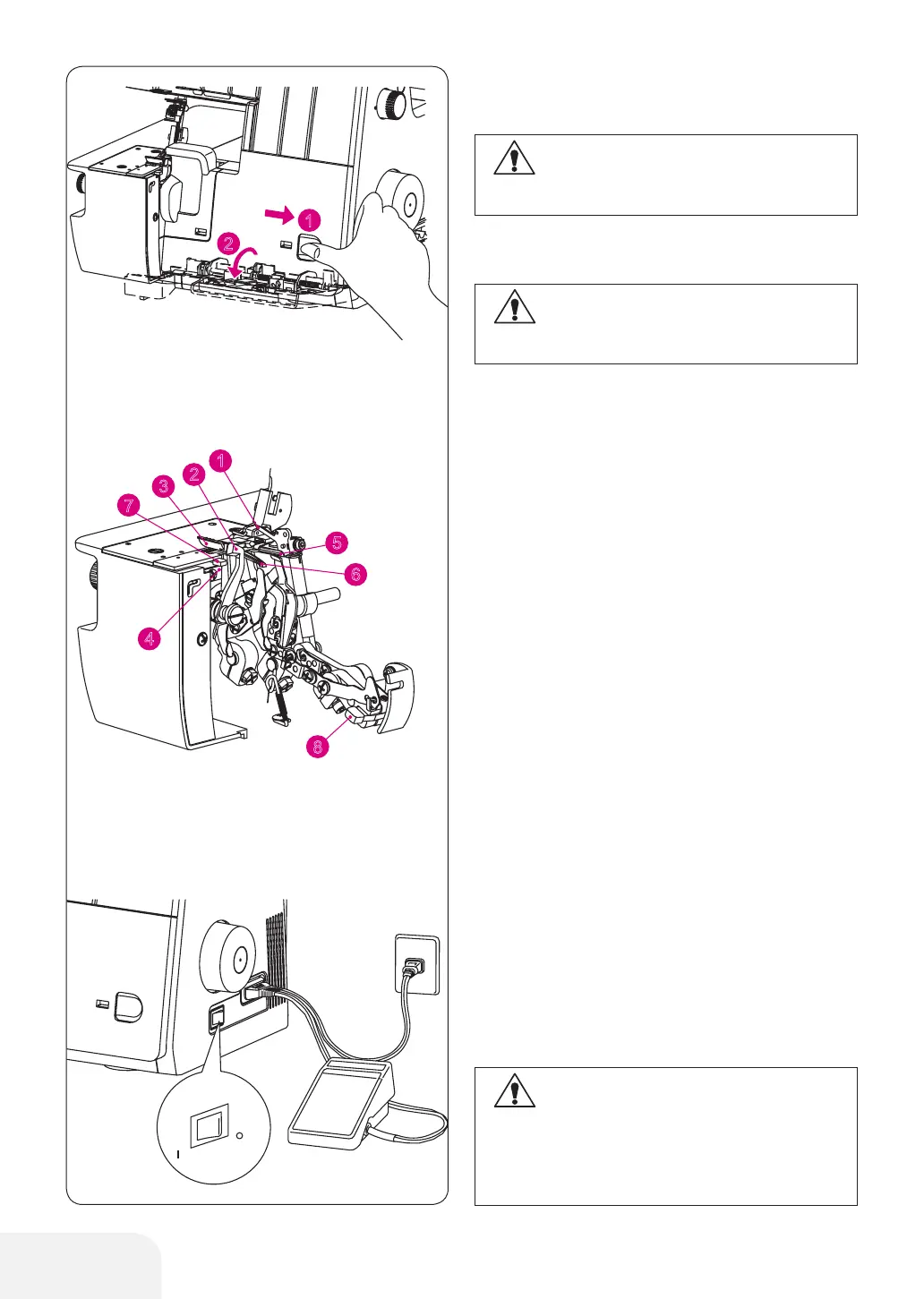 1
2

1
2
3
7
5
6
4
8

I
O