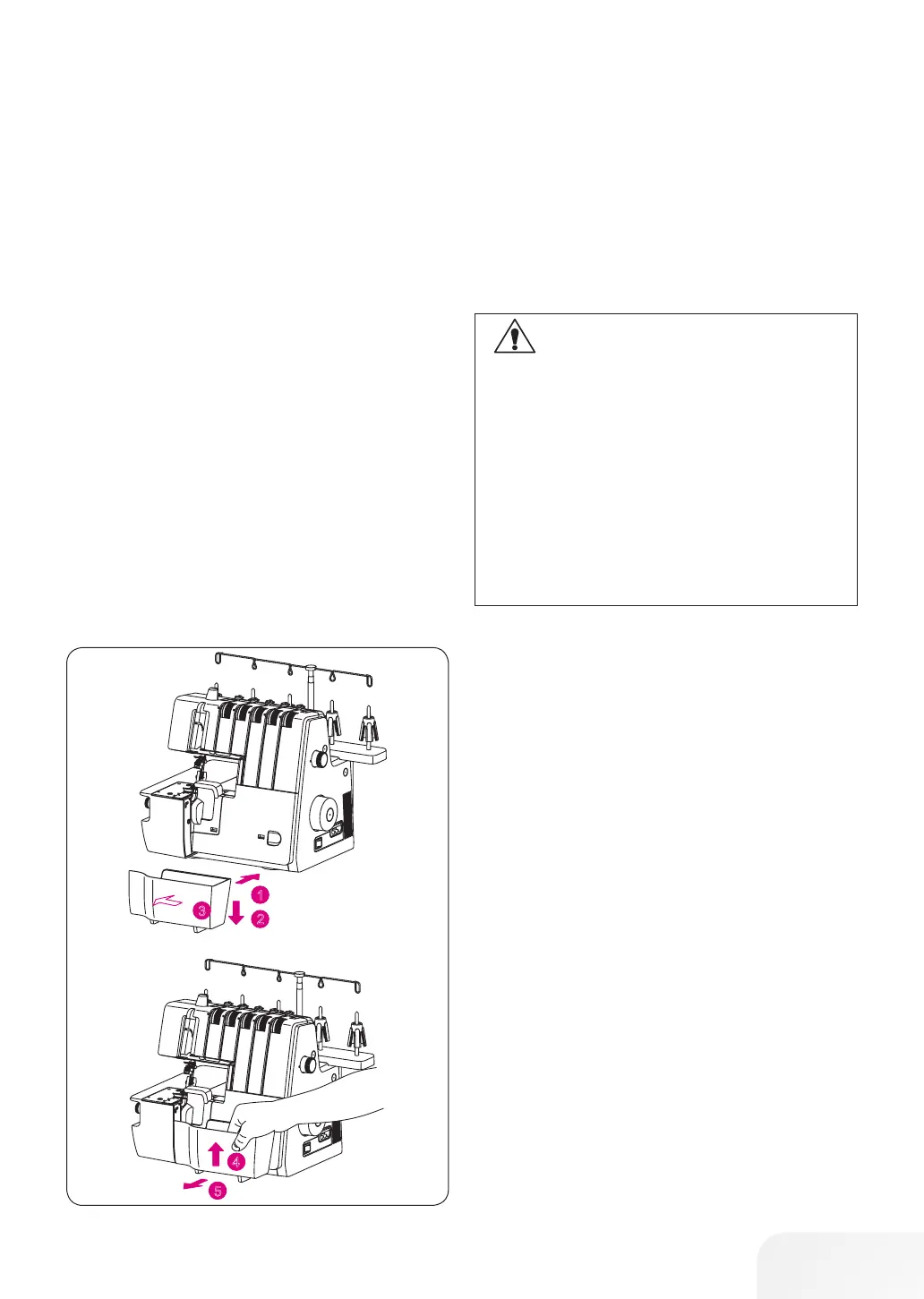 1
2
3
4
5