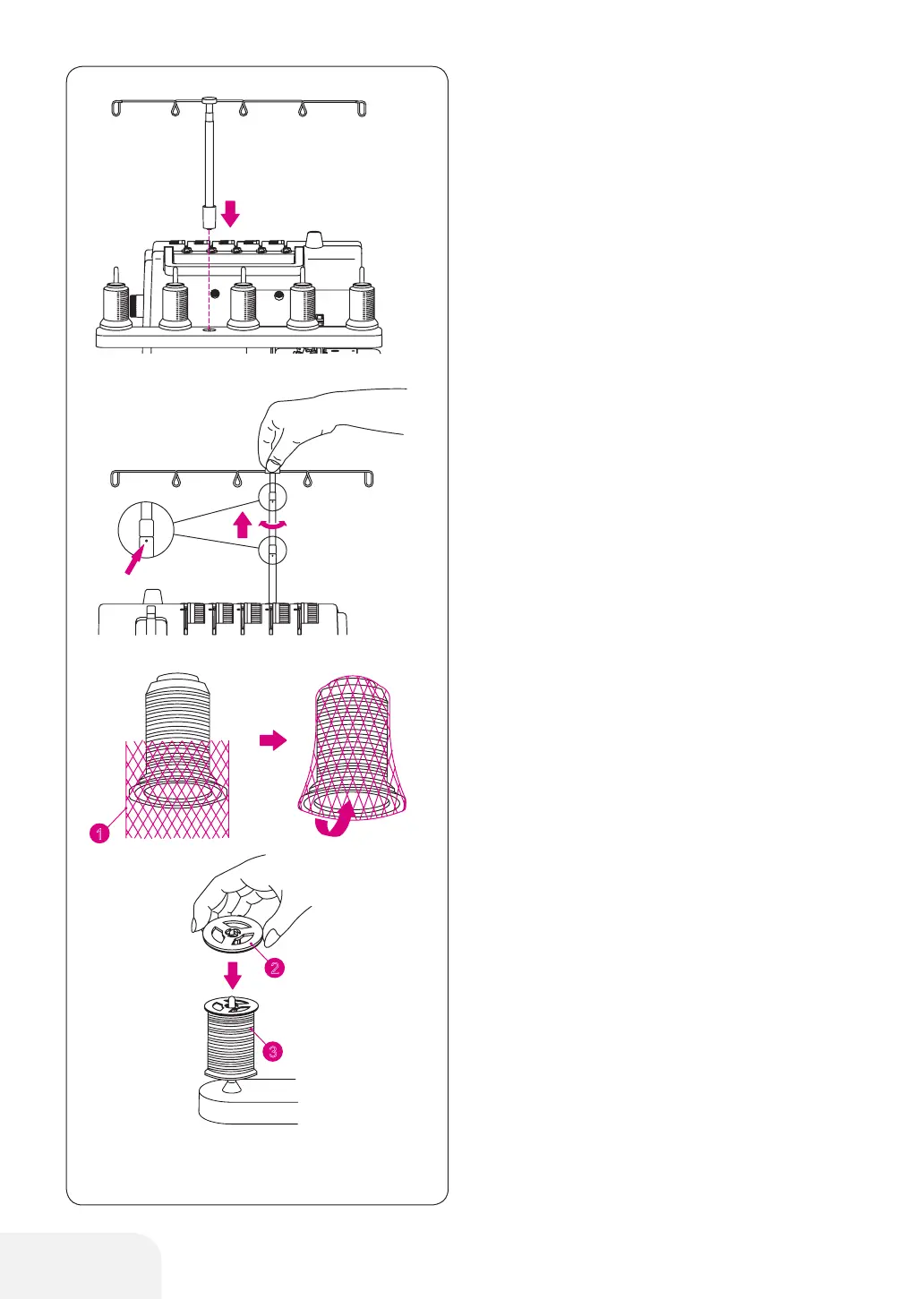 1

2

3