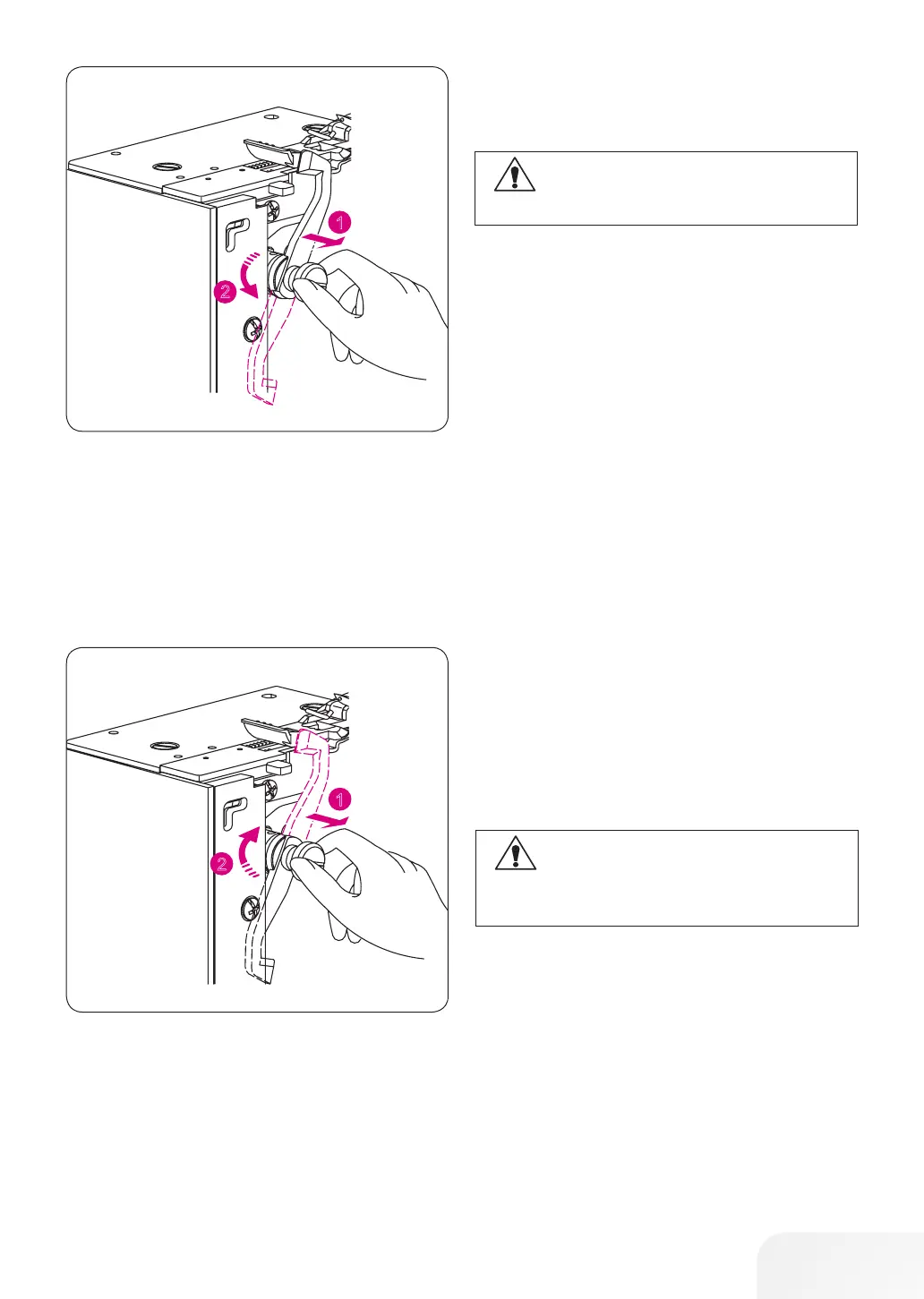 1

2

1

2