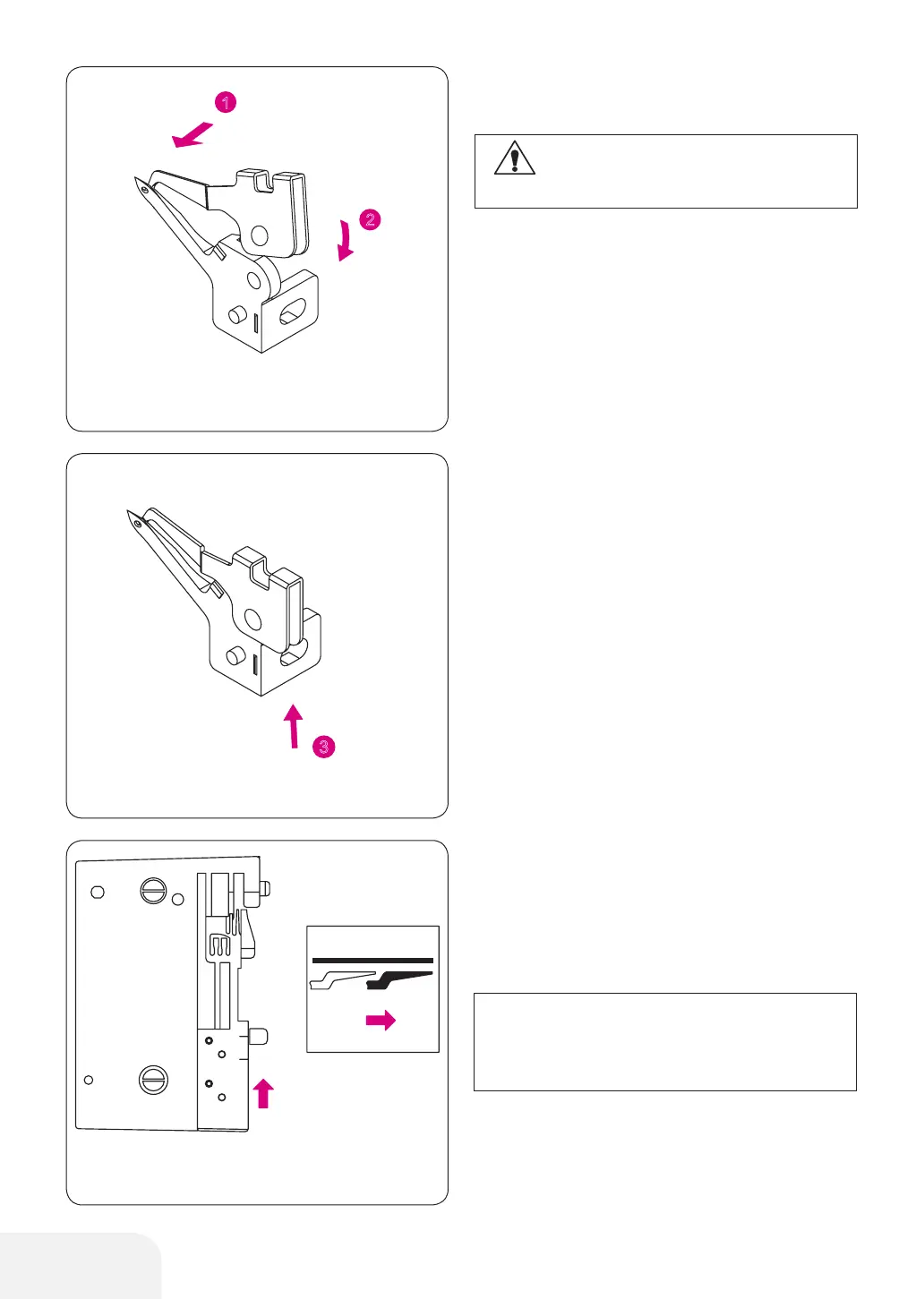 1

2

3