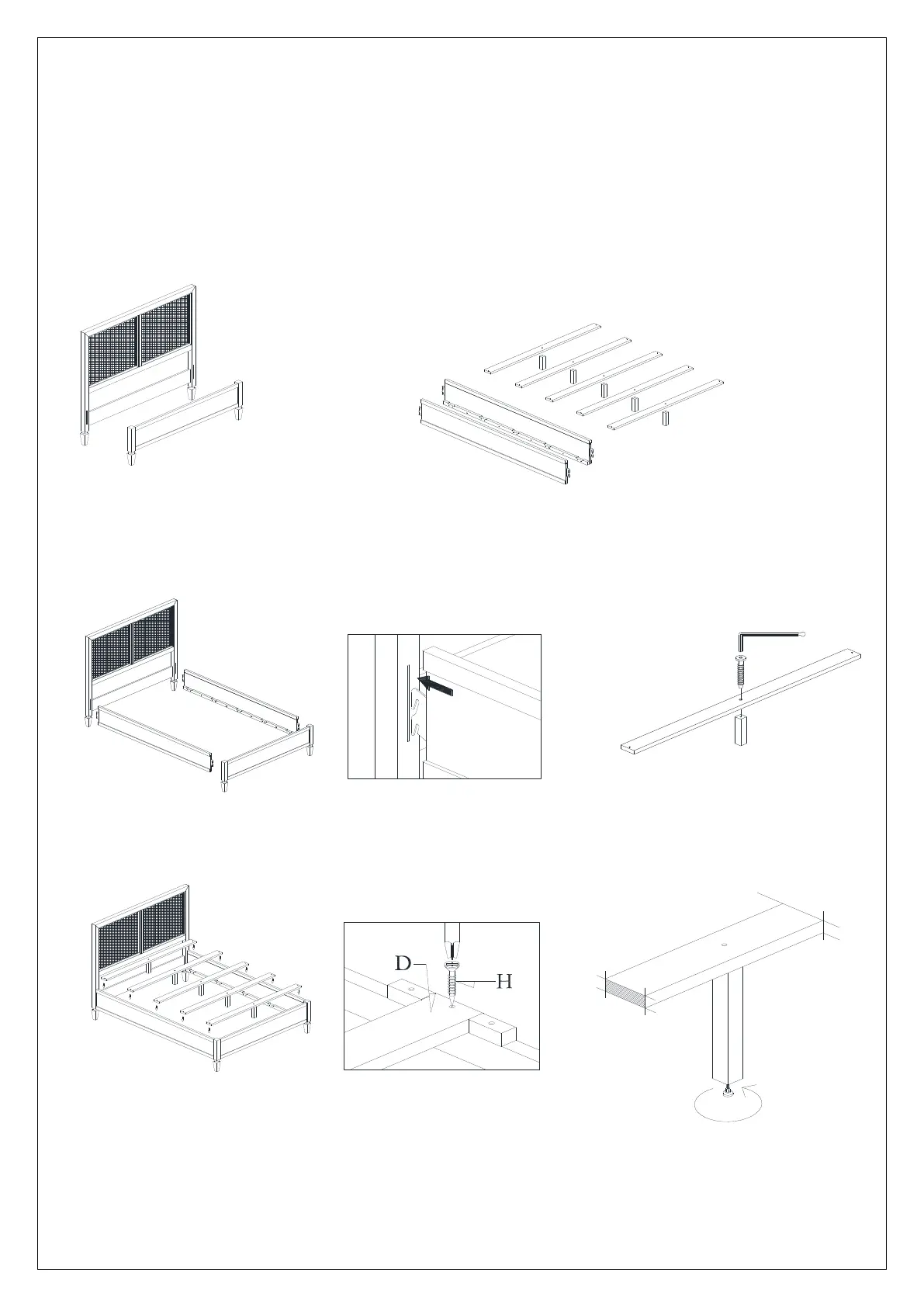 D
H