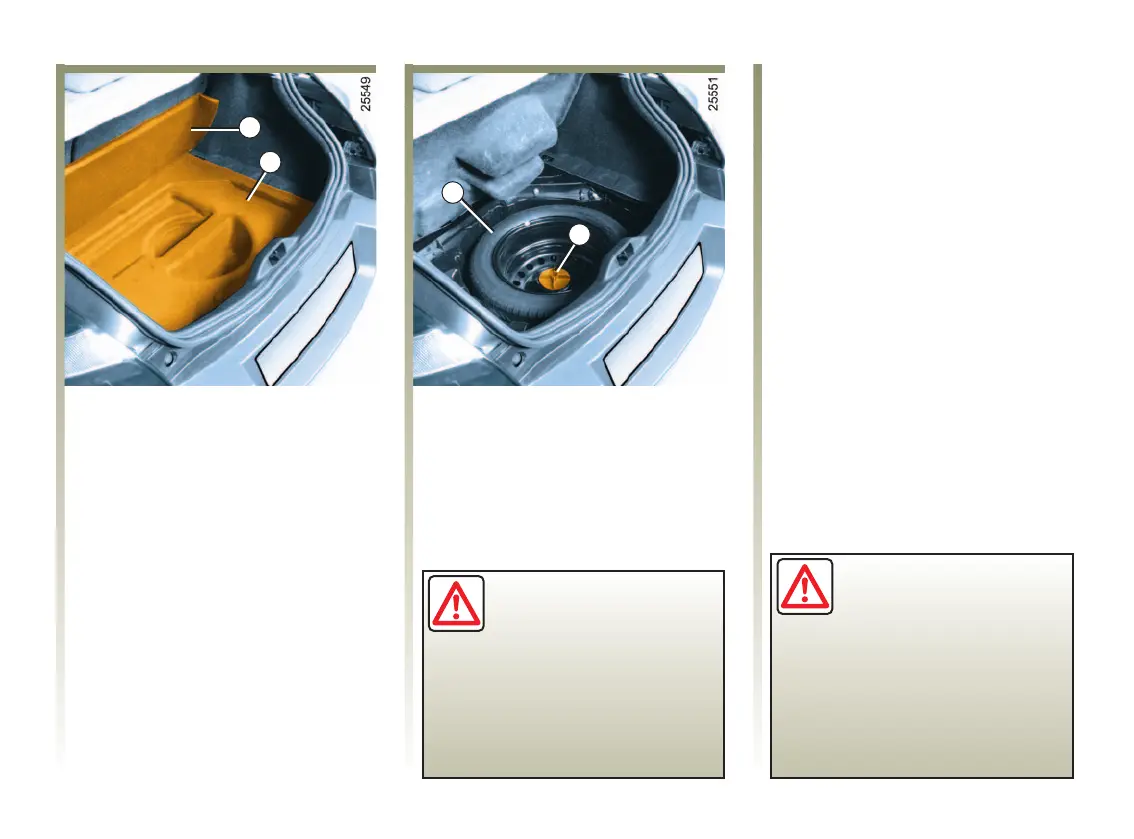 25549

25551