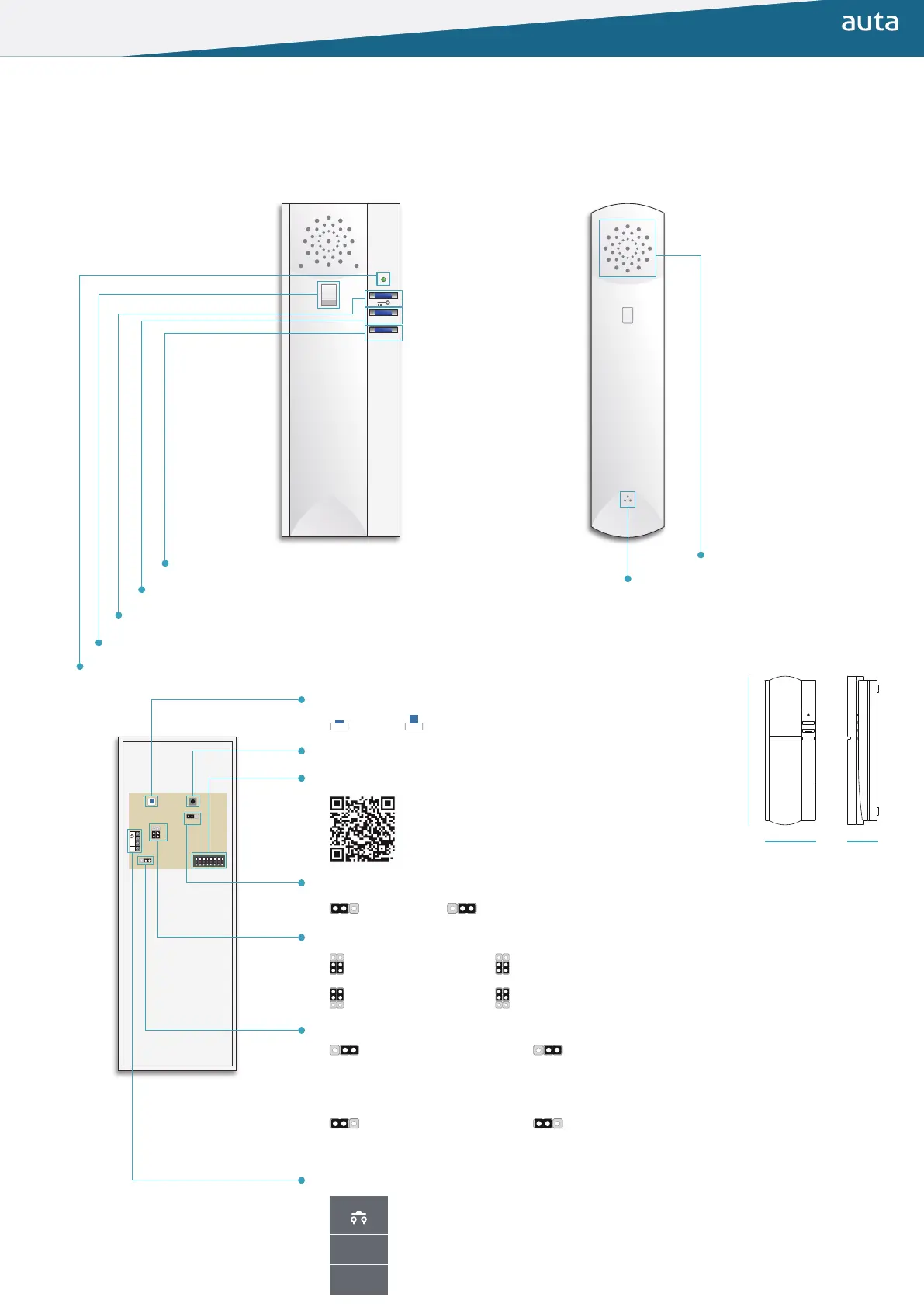 auta