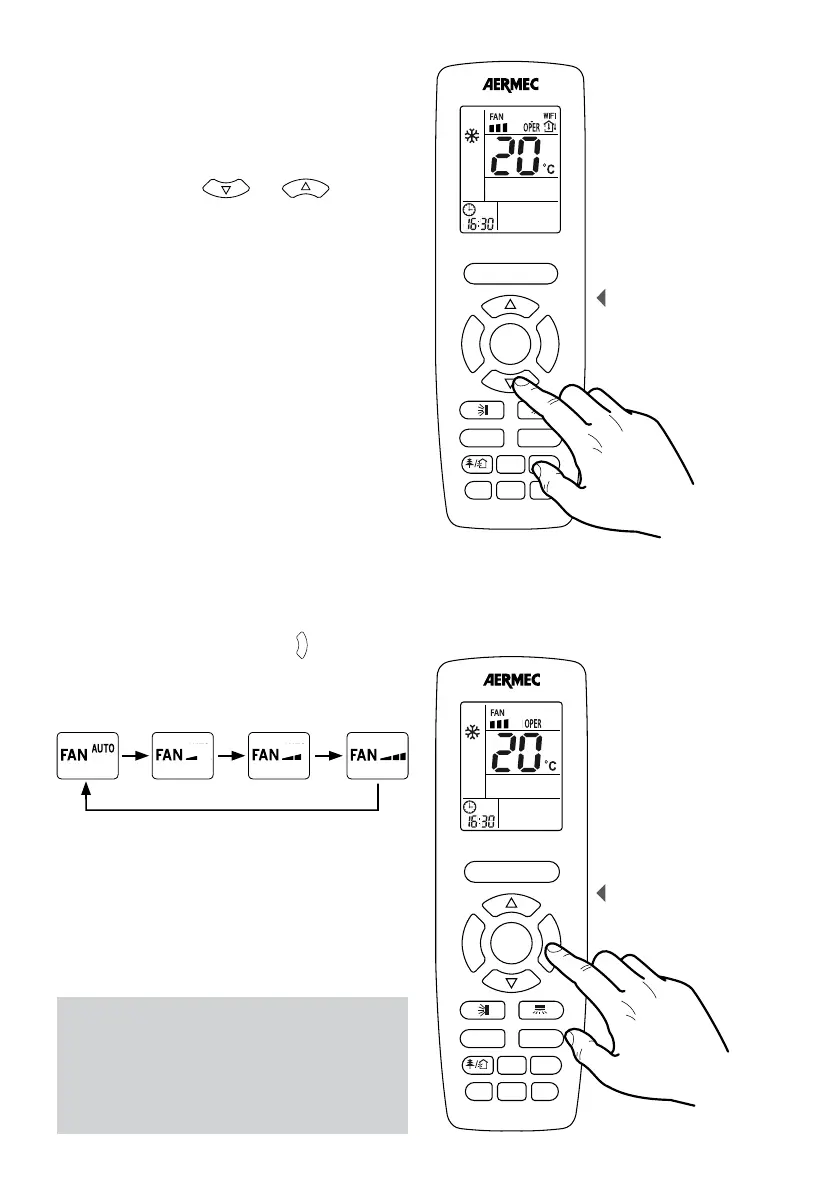 AERMEC

FAN
WIFI
OPER
20 °C
16:30

AERMEC

FAN
OPER
20 °C
16:30

FAN AUTO
FAN
FAN
FAN