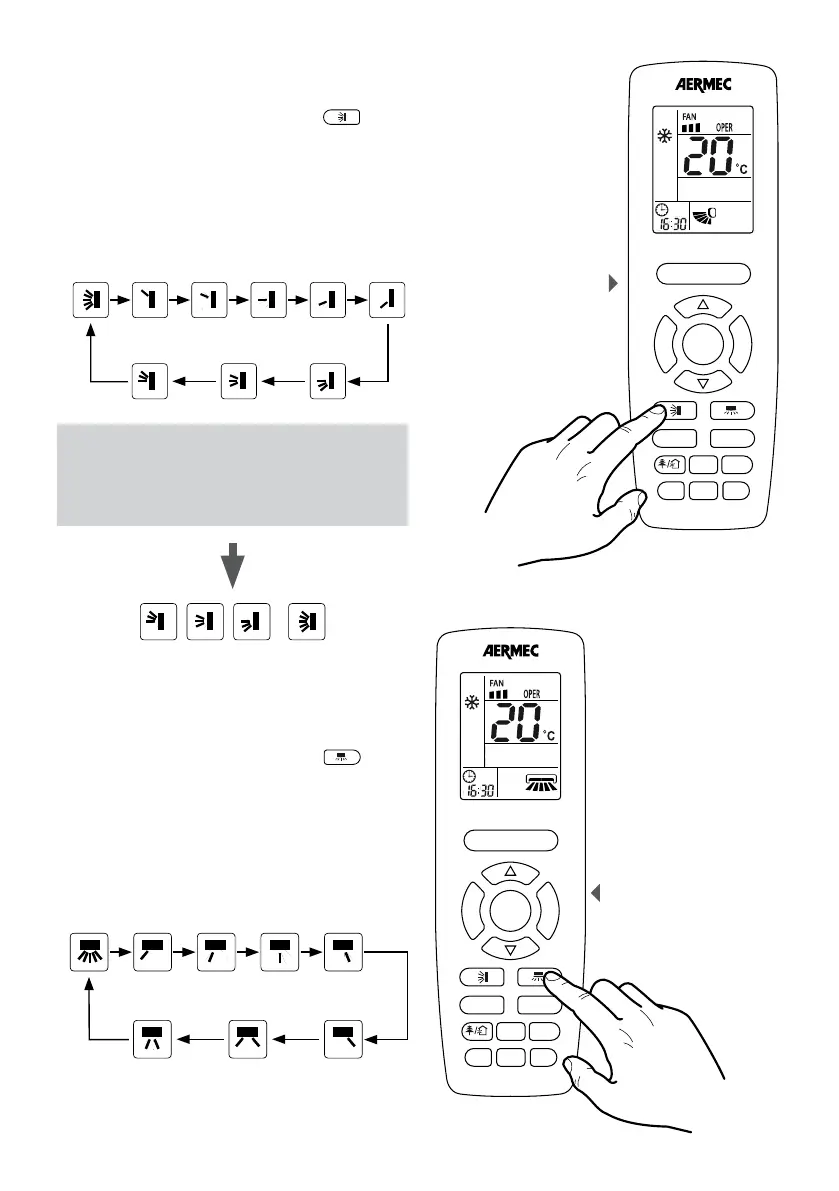 AERMEC

FAN

OPER

20 °C

16:30

AERMEC

FAN

OPER

20 °C

16:30