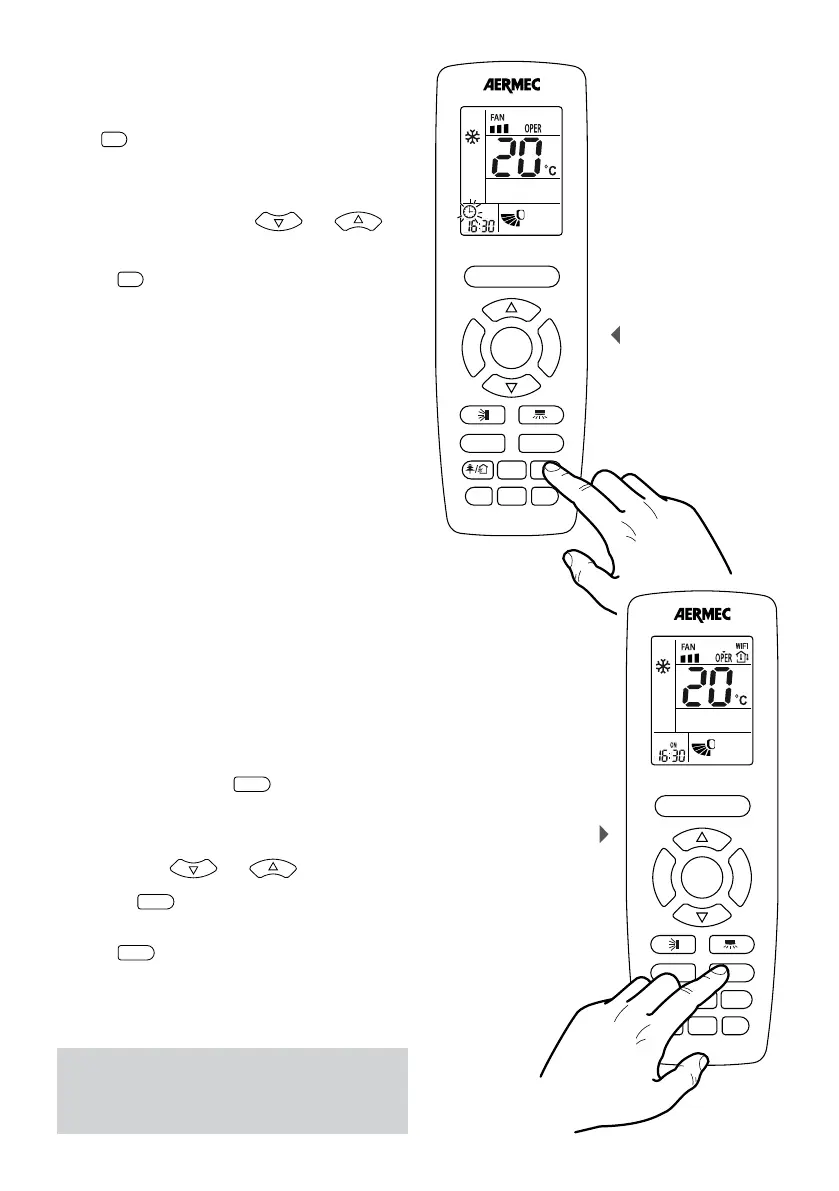 AERMEC

FAN

OPER

20 °C

18:30

AERMEC

FAN

WIFI

OPER

20 °C

ON

16:30