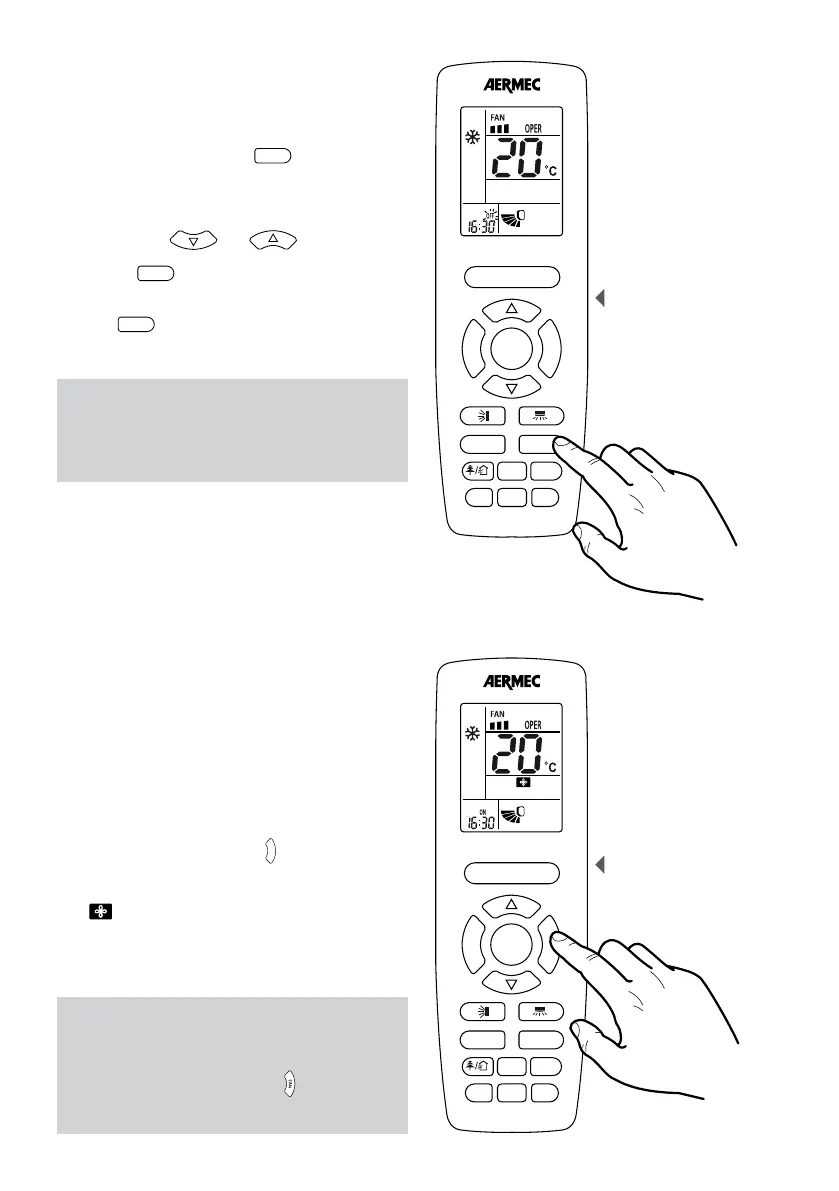 AERMEC

FAN

OPER

20 °C

16:30

AERMEC

FAN

OPER

20 °C

ON

16:30