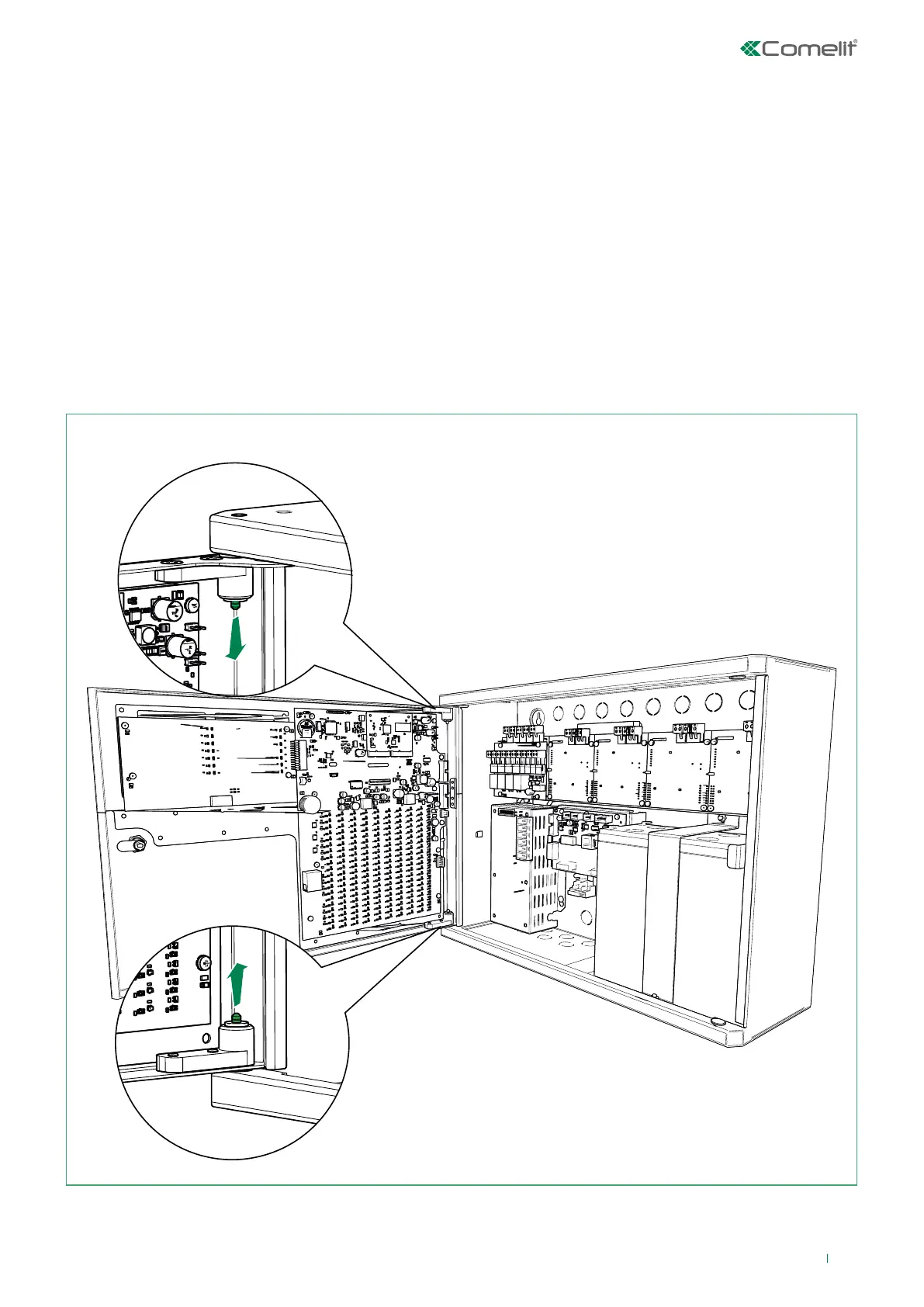 Comelit®