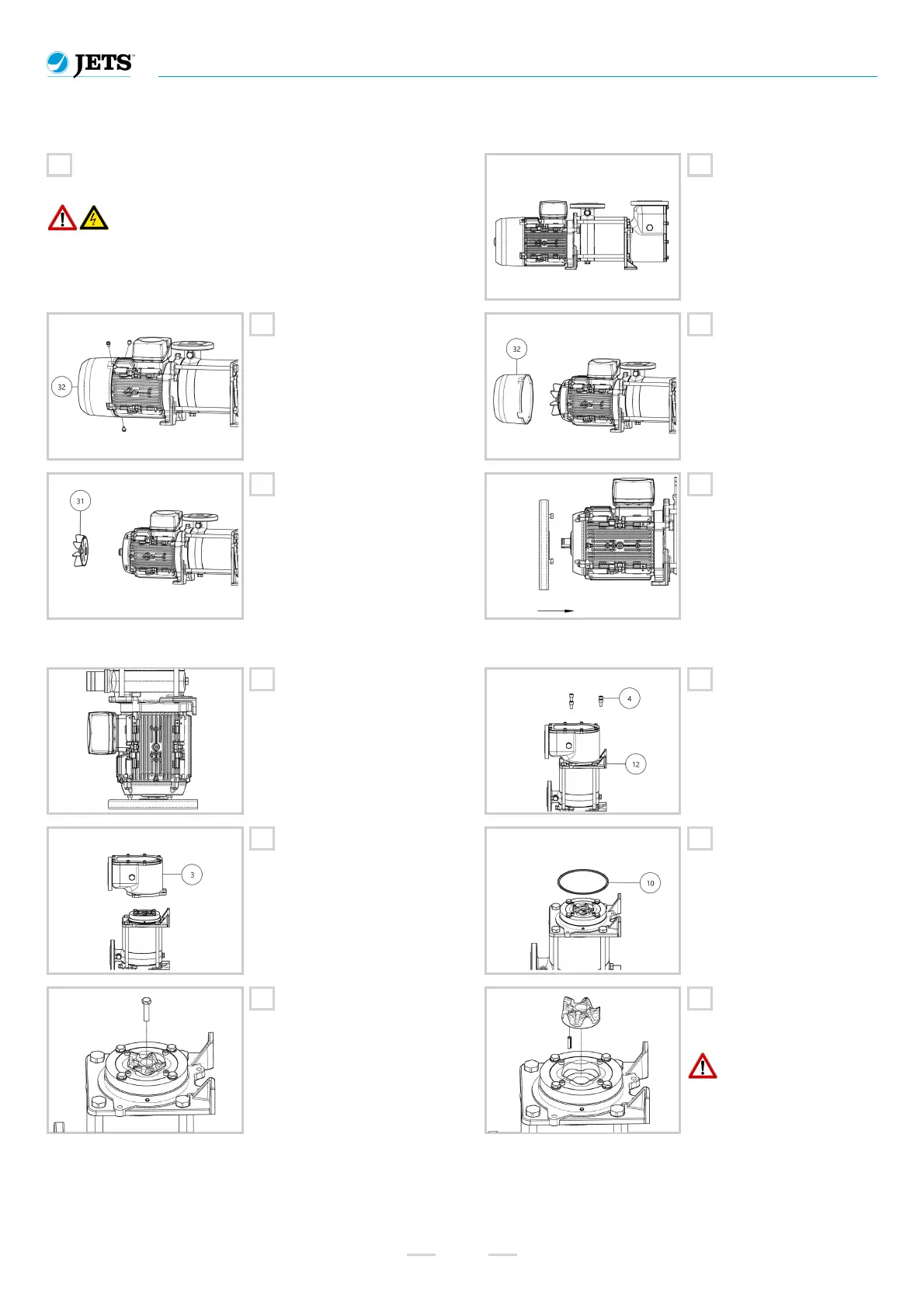 JETS™

32

32

31

4

12

3

10