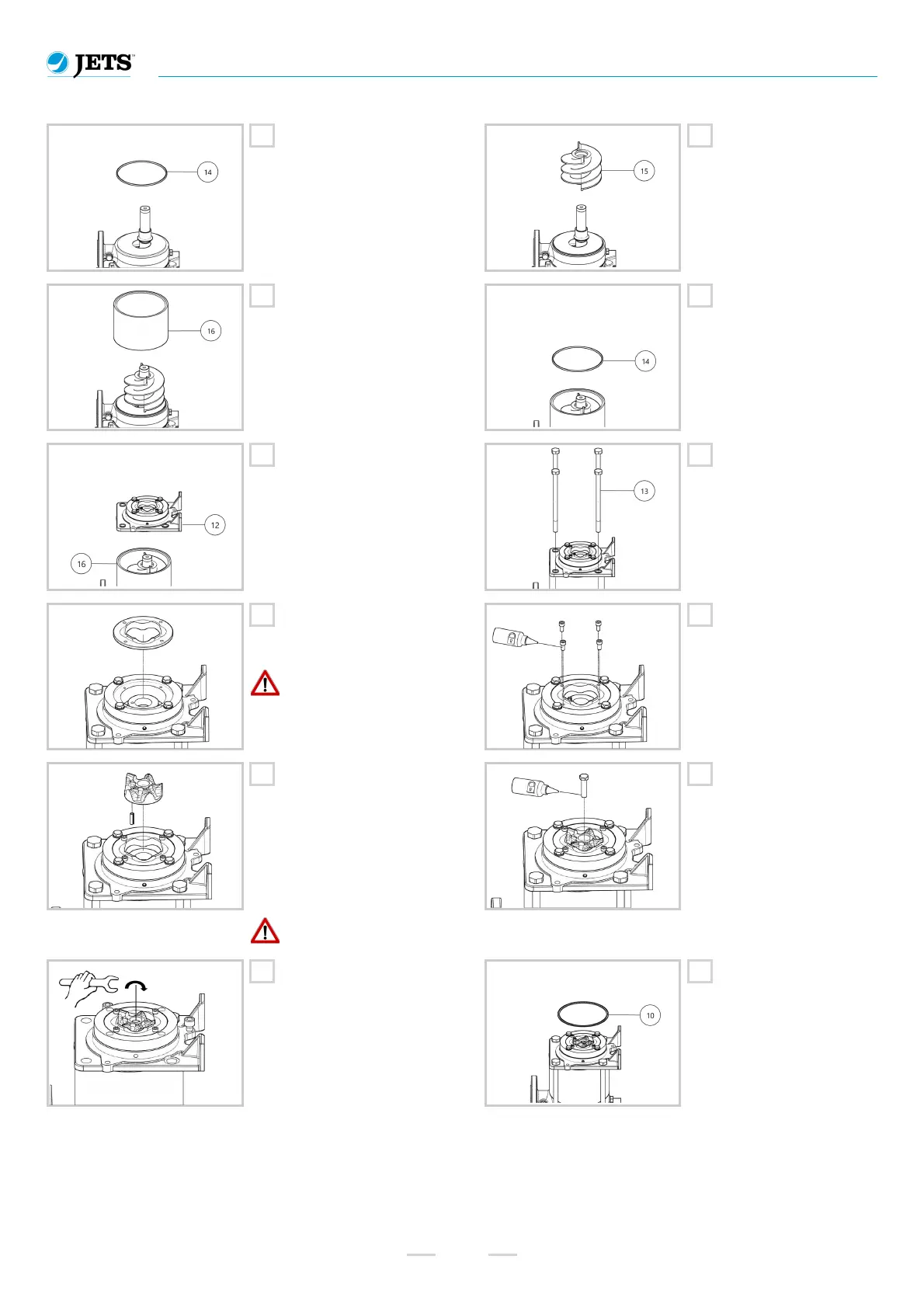 JETS™

14

15

16

14

12

16

13

10