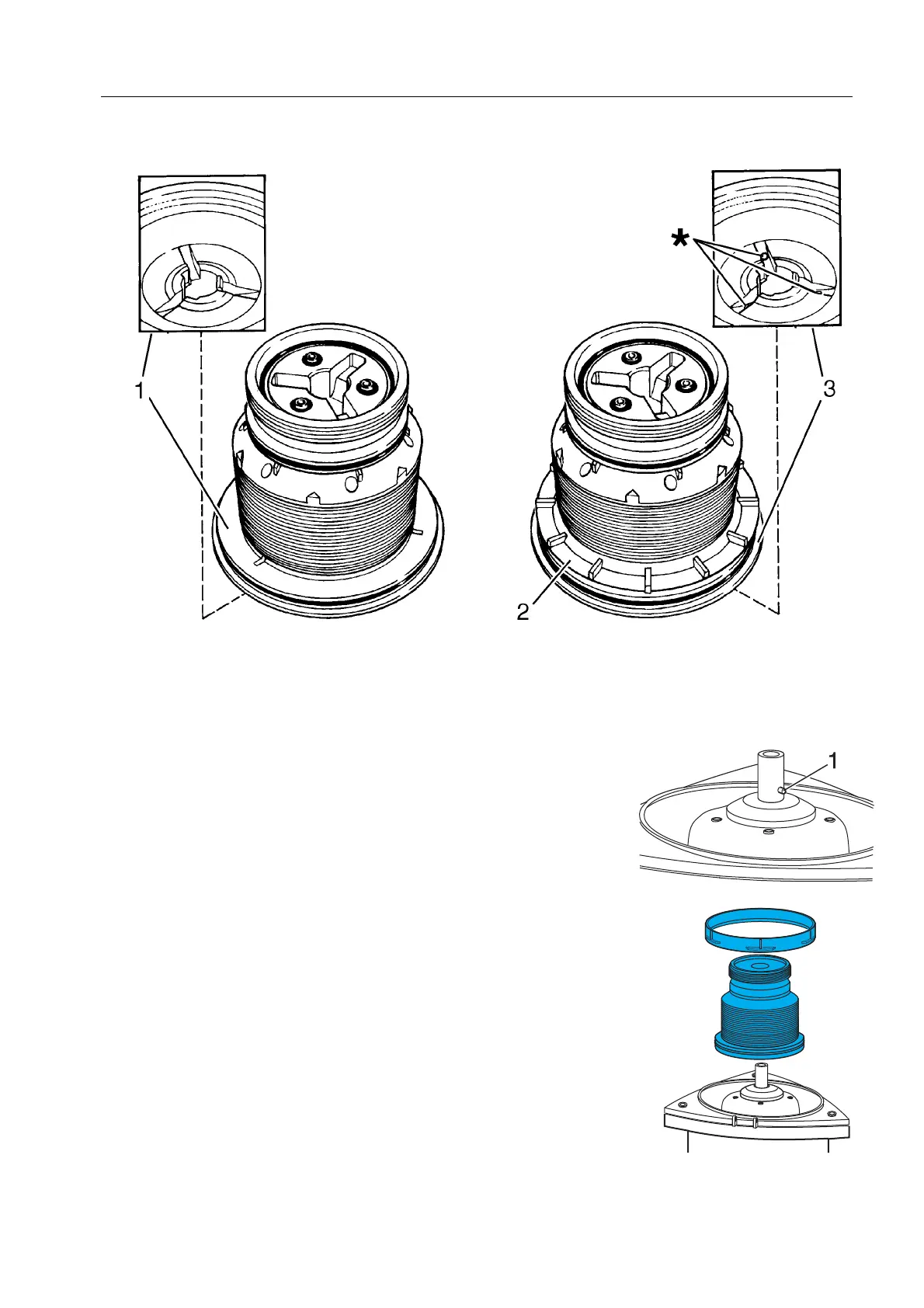 *

1

3

2

1