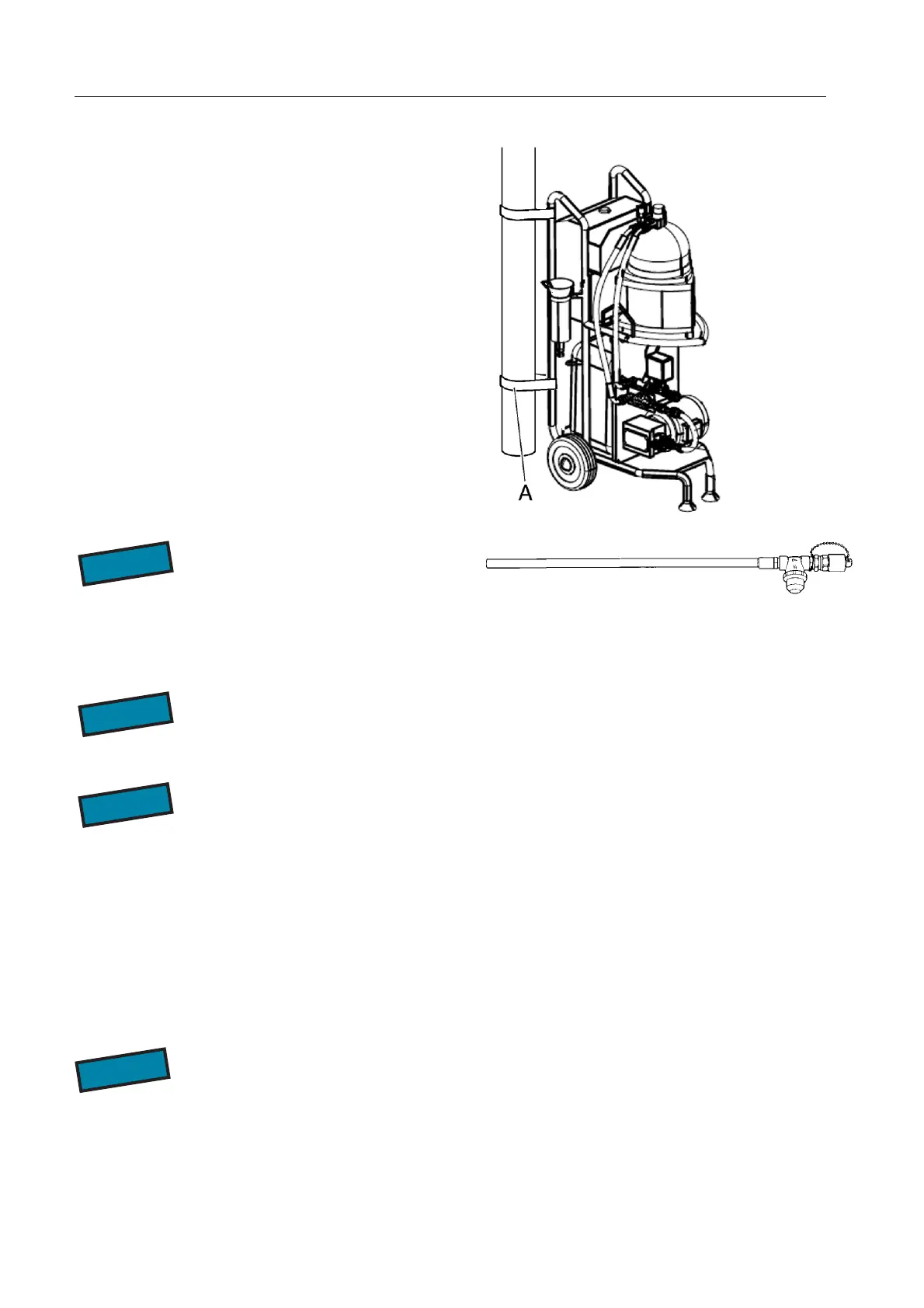 A