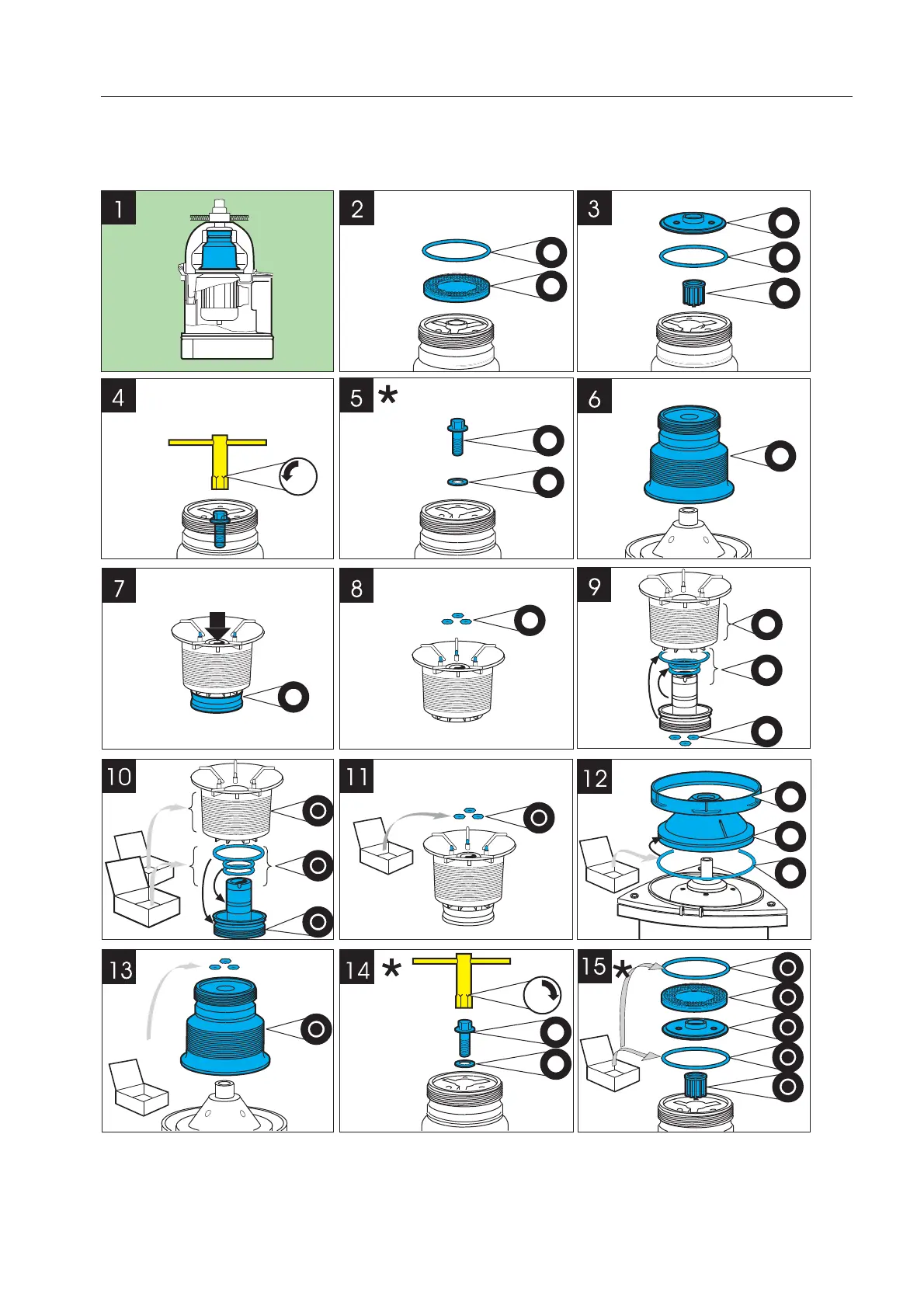 1

2

3

4

5 *

6

7

8

9

10

11

12

13

14 *

15 *