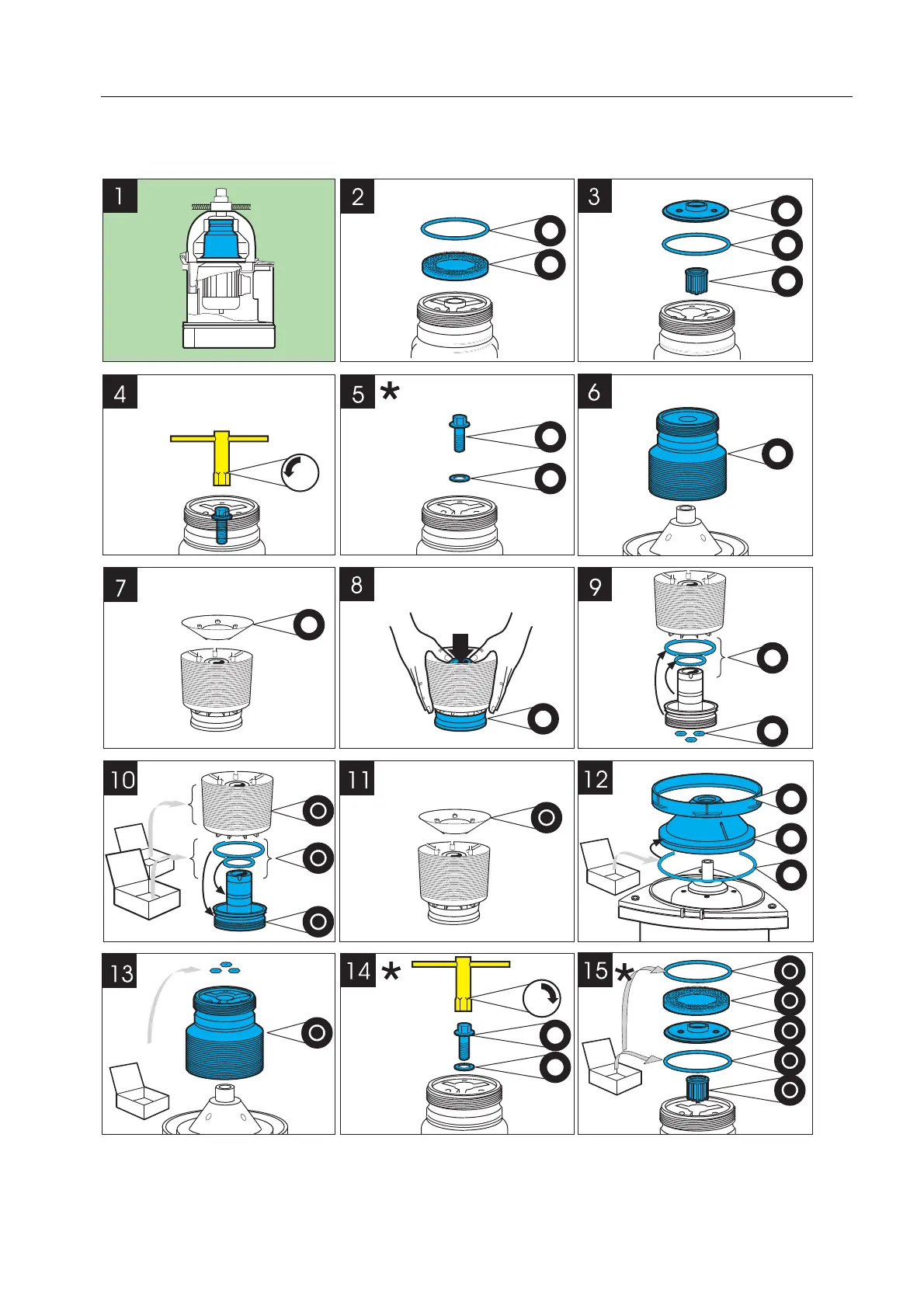 1

2

3

4

5 *

6

7

8

9

10

11

12

13

14 *

15 *